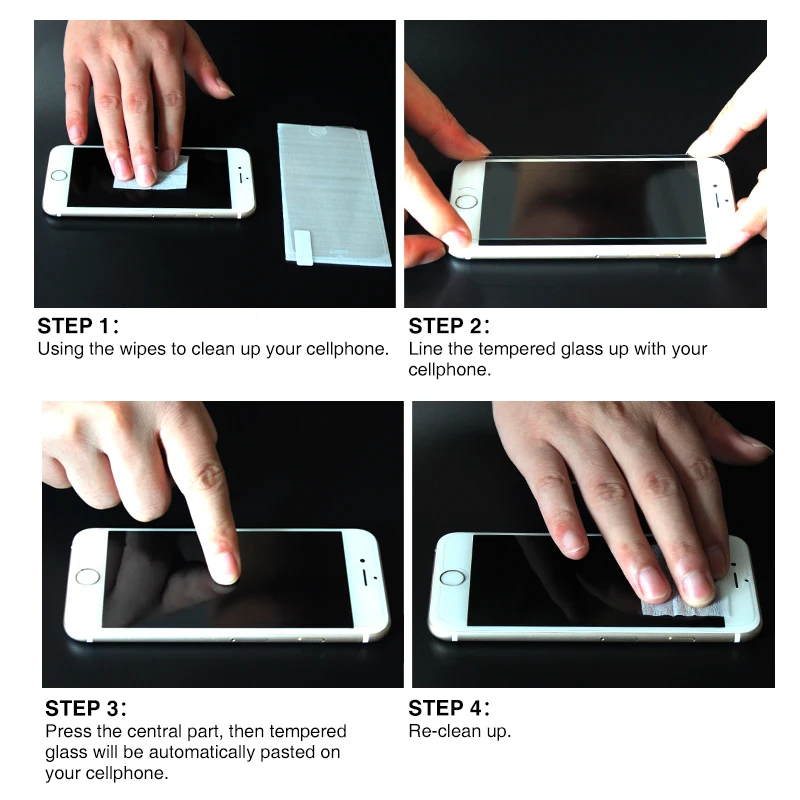 STEP 1:
Using the wipes to clean up your cellphone.

STEP 2:
Line the tempered glass up with your cellphone.

STEP 3:
Press the central part, then tempered glass will be automatically pasted on your cellphone.

STEP 4:
Re-clean up.