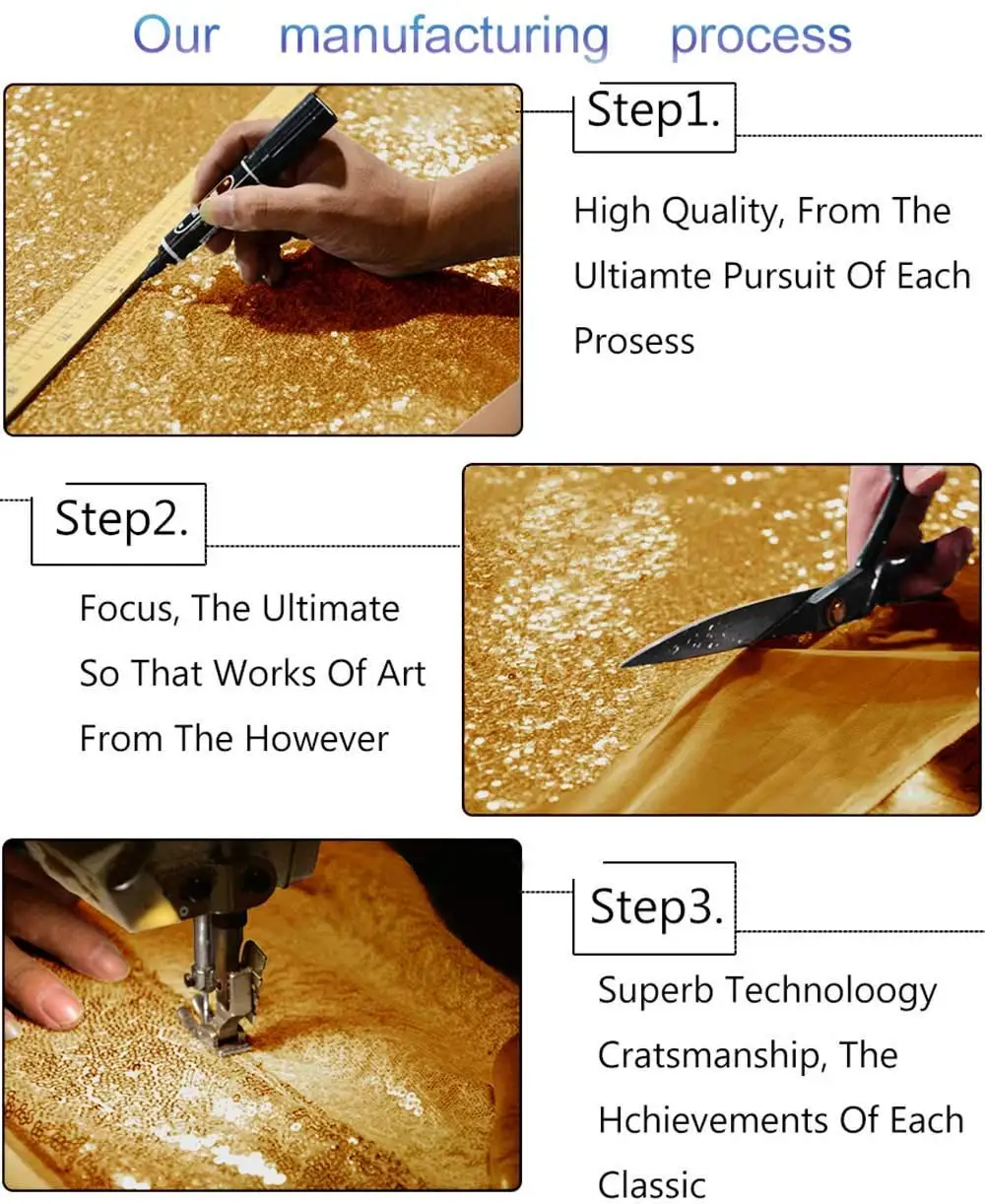 Our manufacturing process

Step1.

High Quality, From The Ultiamte Pursuit Of Each Prosess

Step2.

Focus, The Ultimate So That Works Of Art From The However

Step3.

Superb Technoloogy Cratsmanship, The Hchievements Of Each Classic