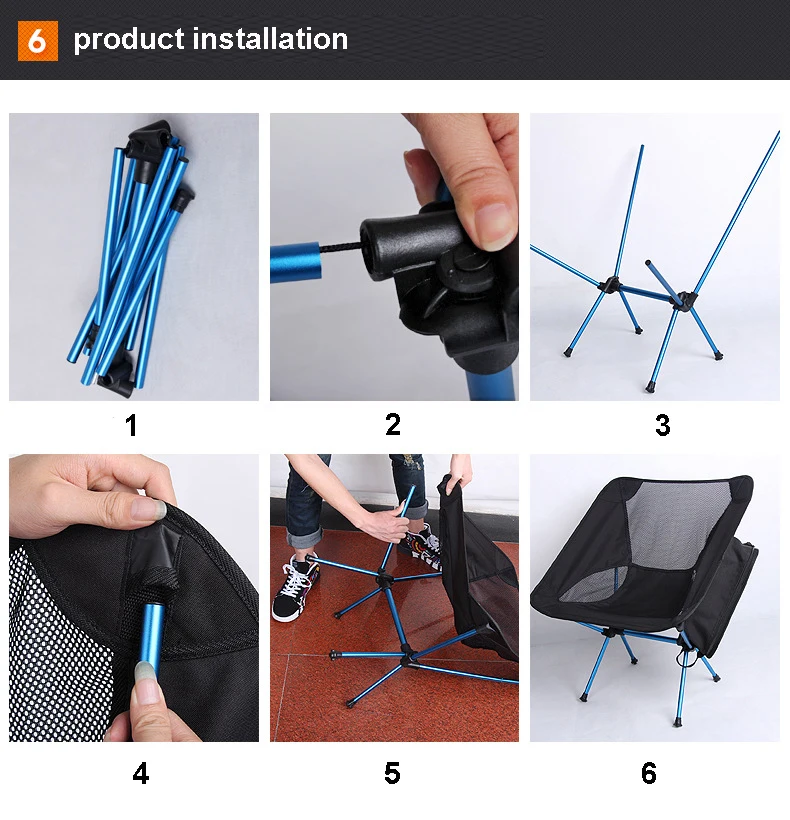 6 product installation

1

2

3

4

5

6