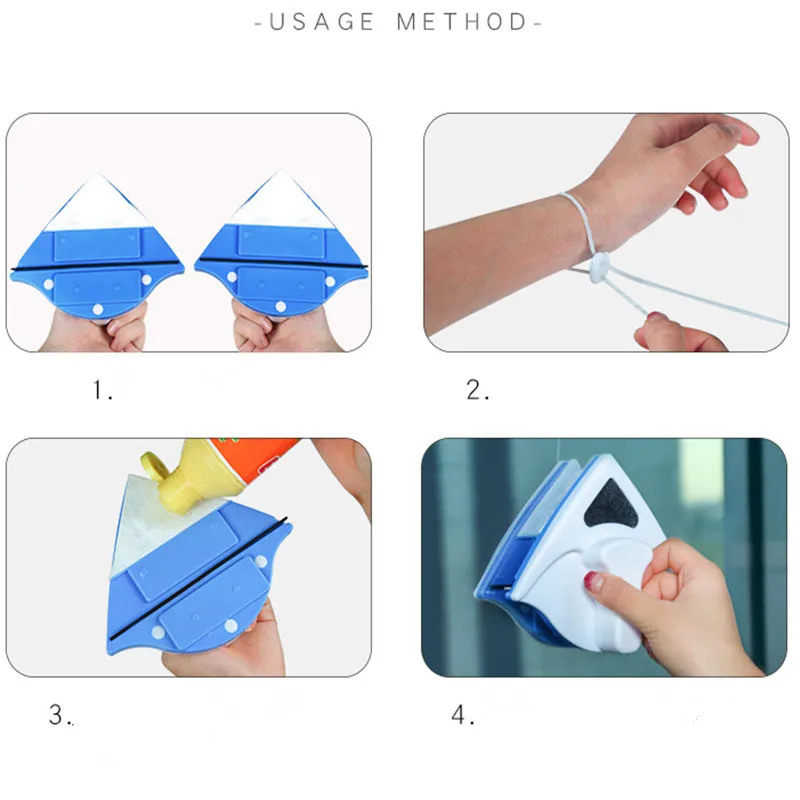 -USAGE METHOD-

1.

2.

3.

4.