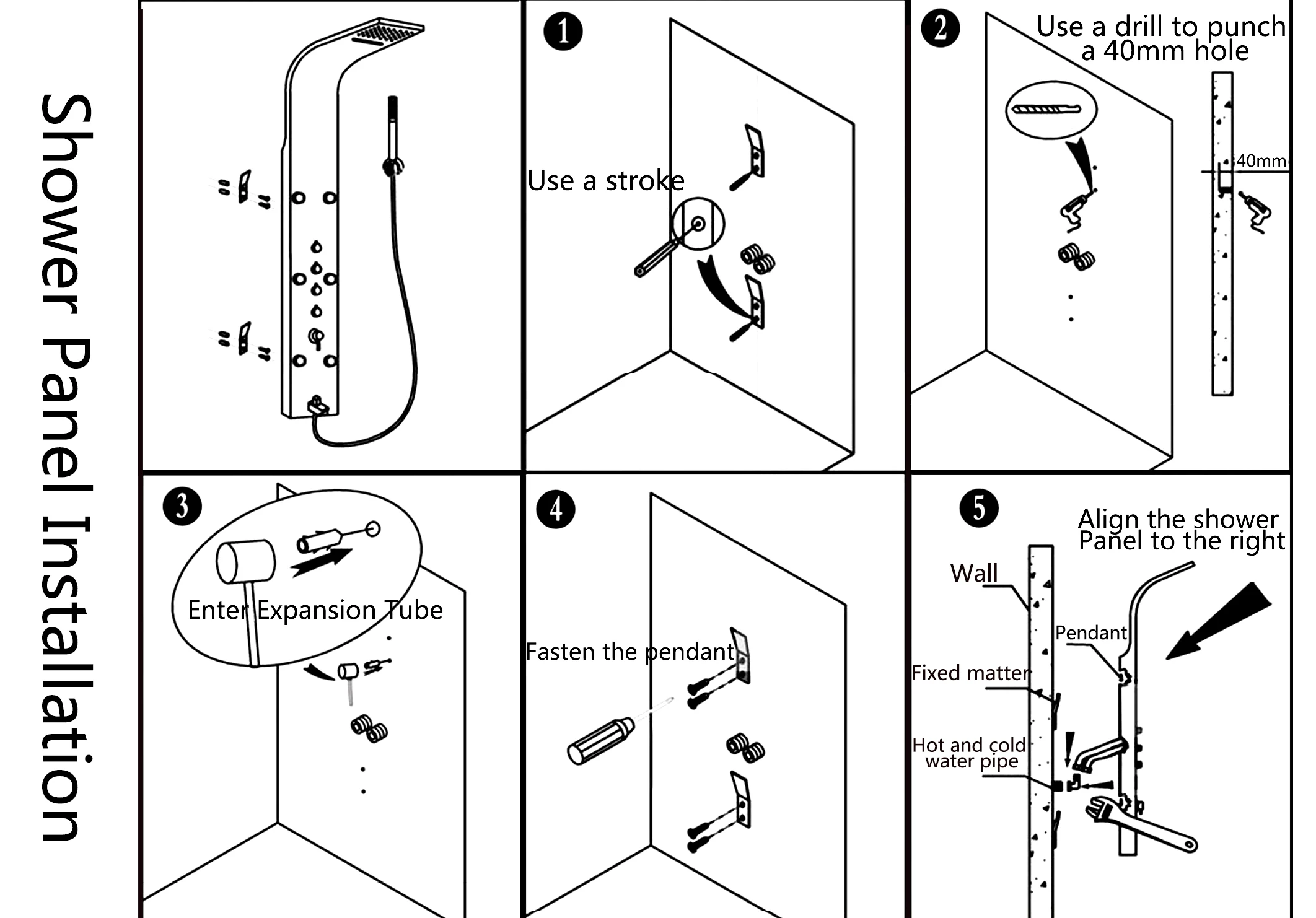 Shower Panel Installation

1
Use a stroke

2
Use a drill to punch a 40mm hole
40mm

3
Enter Expansion Tube

4
Fasten the pendant

5
Align the shower Panel to the right
Wall
Pendant
Fixed matter
Hot and cold water pipe