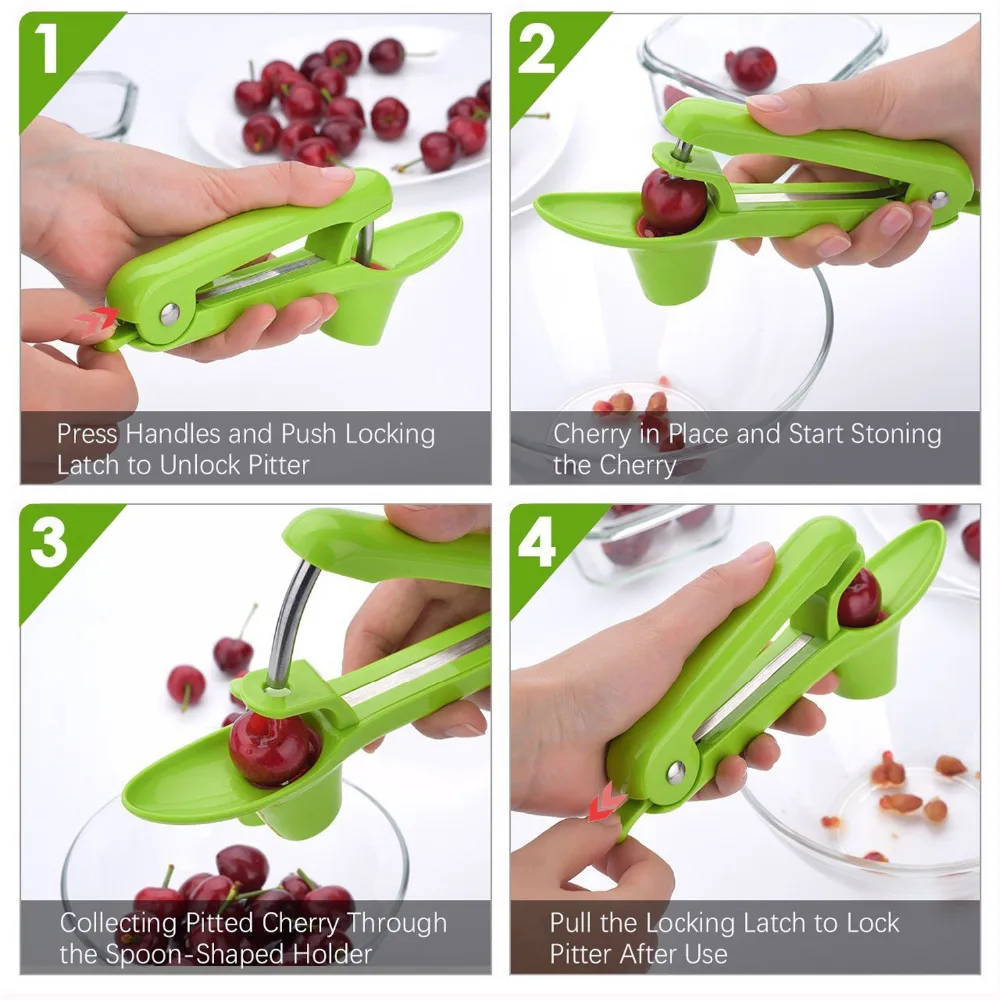 1

Press Handles and Push Locking Latch to Unlock Pitter

2

Cherry in Place and Start Stoning the Cherry

3

Collecting Pitted Cherry Through the Spoon-Shaped Holder

4

Pull the Locking Latch to Lock Pitter After Use