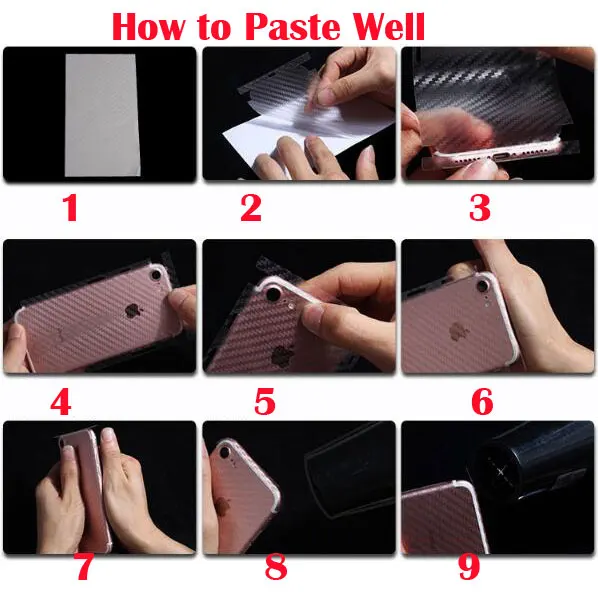 How to Paste Well

1

2

3

4

5

6

7

8

9