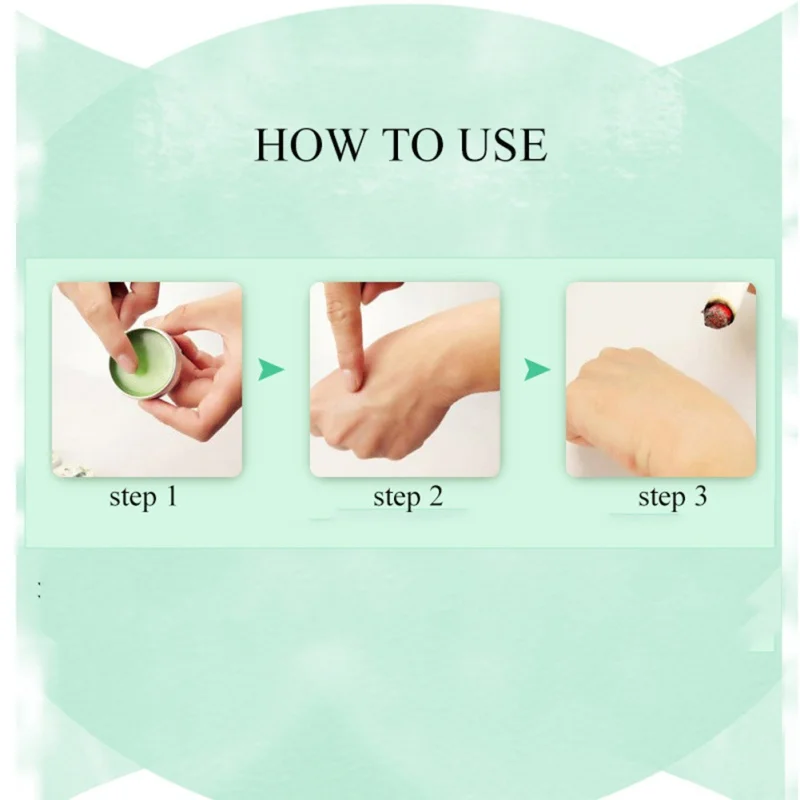 HOW TO USE

step 1

step 2

step 3