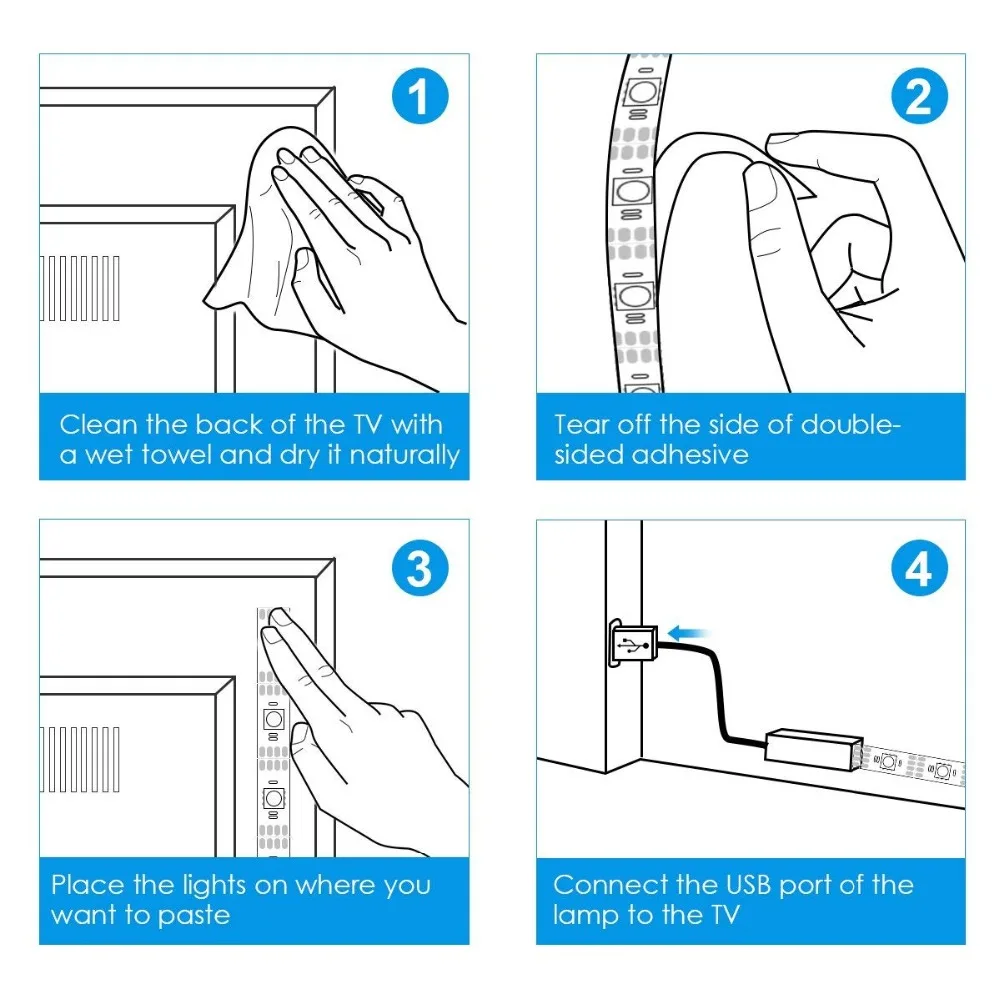 1

Clean the back of the TV with a wet towel and dry it naturally

2

Tear off the side of double-sided adhesive

3

Place the lights on where you want to paste

4

Connect the USB port of the lamp to the TV