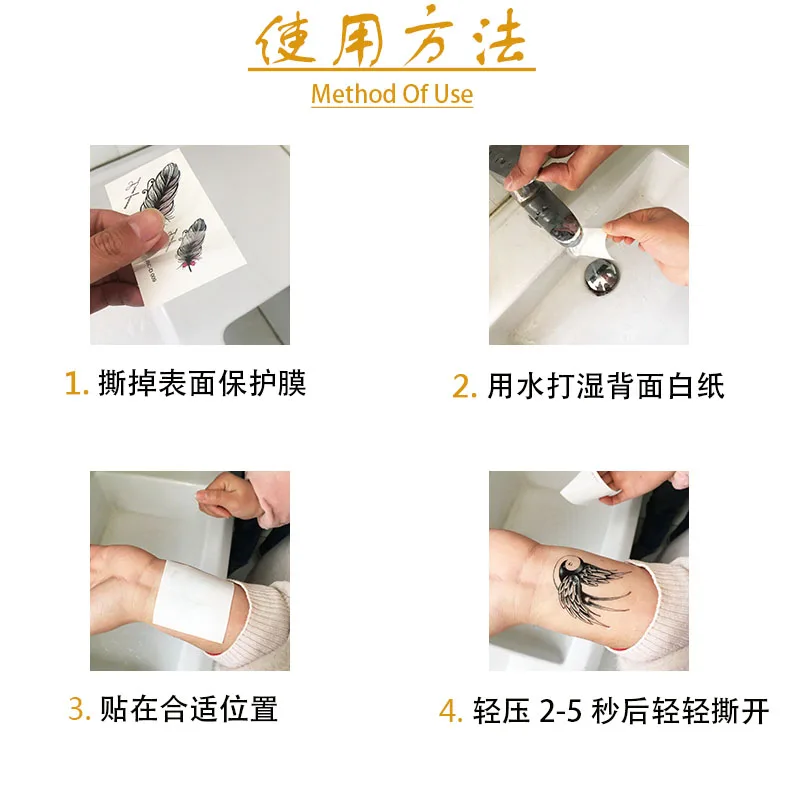 使用方法
Method Of Use

1. 撕掉表面保护膜

2. 用水打湿背面白纸

3. 贴在合适位置

4. 轻压 2-5 秒后轻轻撕开