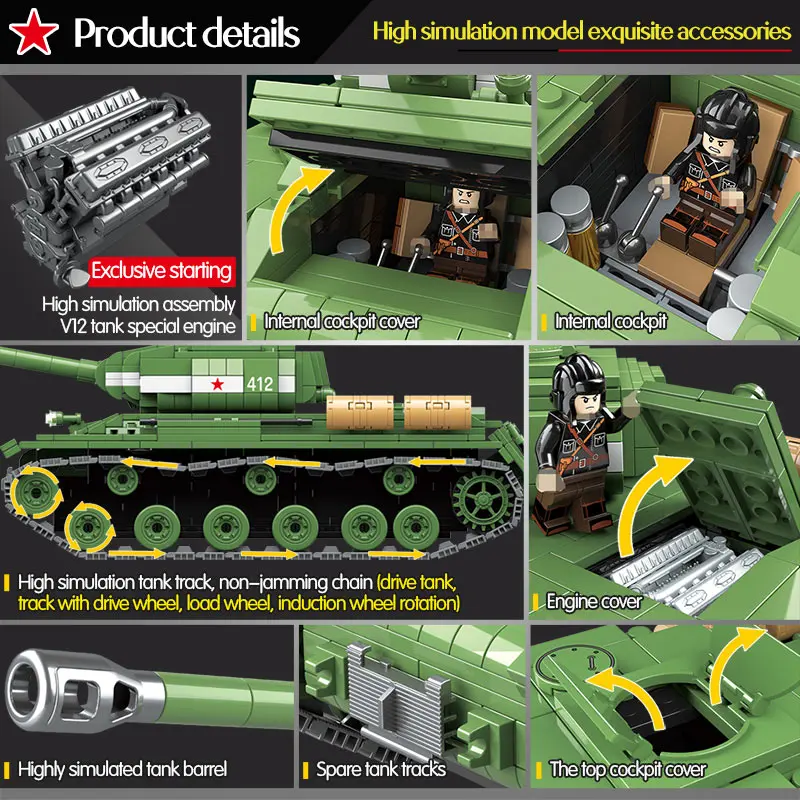 Product details

High simulation model exquisite accessories

Exclusive starting

High simulation assembly V12 tank special engine

Internal cockpit cover

Internal cockpit

412

High simulation tank track, non–jamming chain (drive tank, track with drive wheel, load wheel, induction wheel rotation)

Engine cover

Highly simulated tank barrel

Spare tank tracks

The top cockpit cover