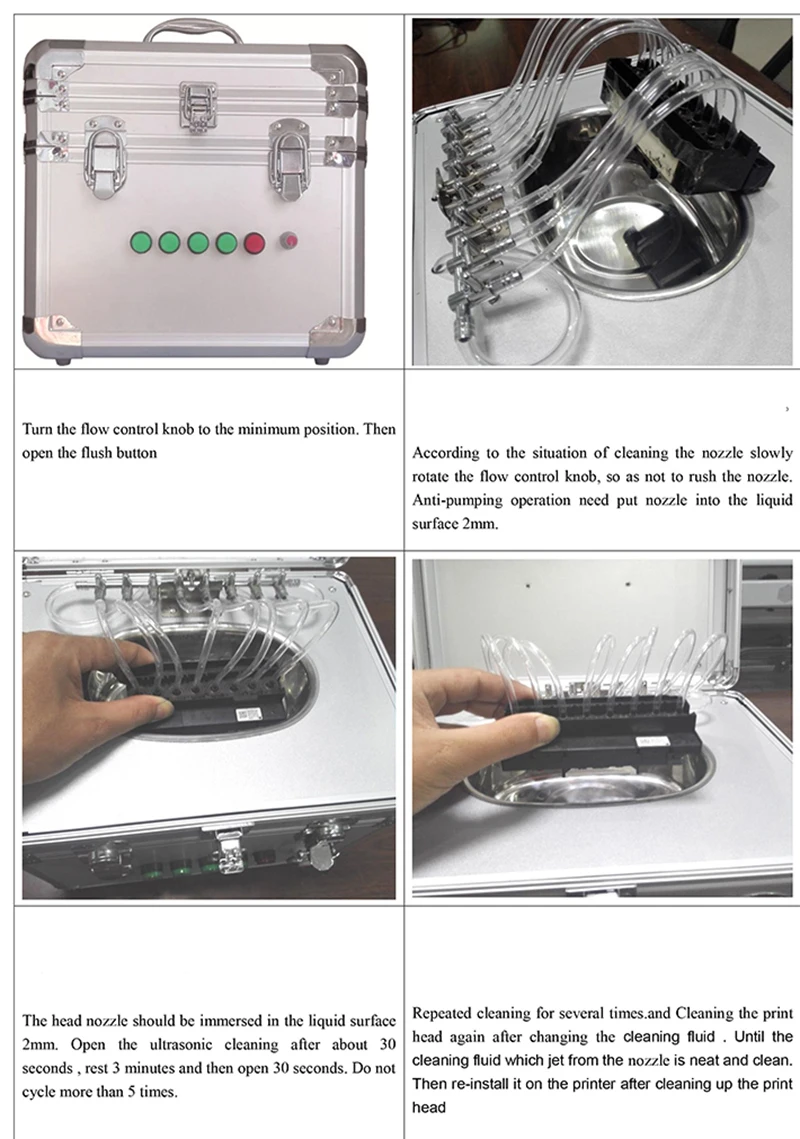 Turn the flow control knob to the minimum position. Then open the flush button

According to the situation of cleaning the nozzle slowly rotate the flow control knob, so as not to rush the nozzle. Anti-pumping operation need put nozzle into the liquid surface 2mm.

The head nozzle should be immersed in the liquid surface 2mm. Open the ultrasonic cleaning after about 30 seconds , rest 3 minutes and then open 30 seconds. Do not cycle more than 5 times.

Repeated cleaning for several times.and Cleaning the print head again after changing the cleaning fluid . Until the cleaning fluid which jet from the nozzle is neat and clean. Then re-install it on the printer after cleaning up the print head