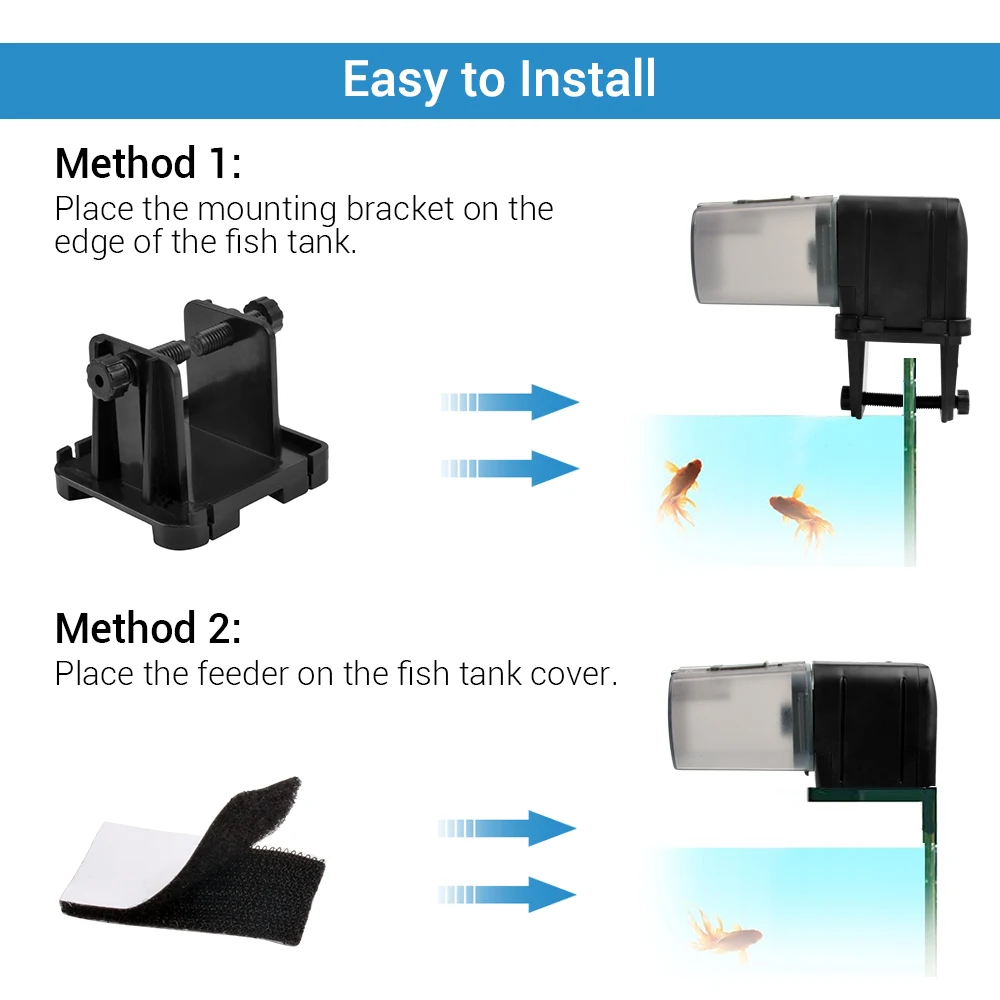 Easy to Install

Method 1:
Place the mounting bracket on the edge of the fish tank.

Method 2:
Place the feeder on the fish tank cover.