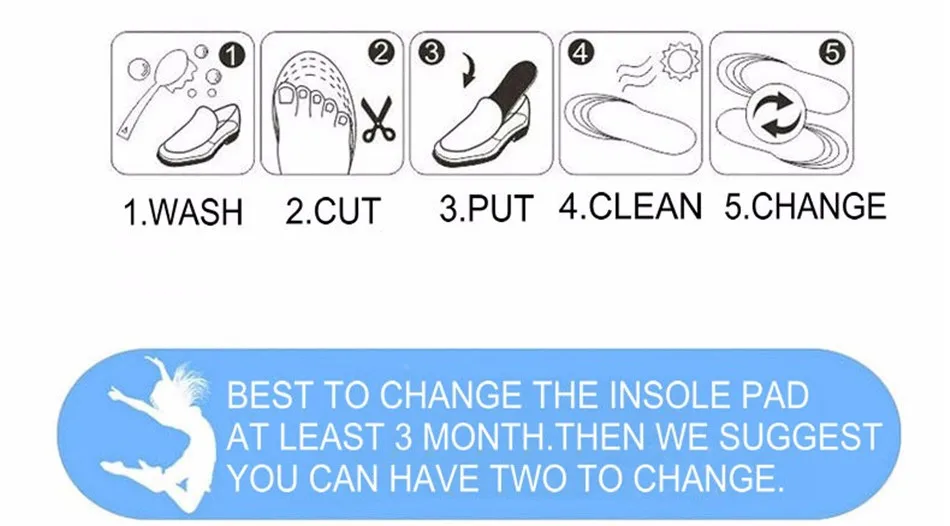 1 2 3 4 5

1.WASH 2.CUT 3.PUT 4.CLEAN 5.CHANGE

BEST TO CHANGE THE INSOLE PAD AT LEAST 3 MONTH.THEN WE SUGGEST YOU CAN HAVE TWO TO CHANGE.