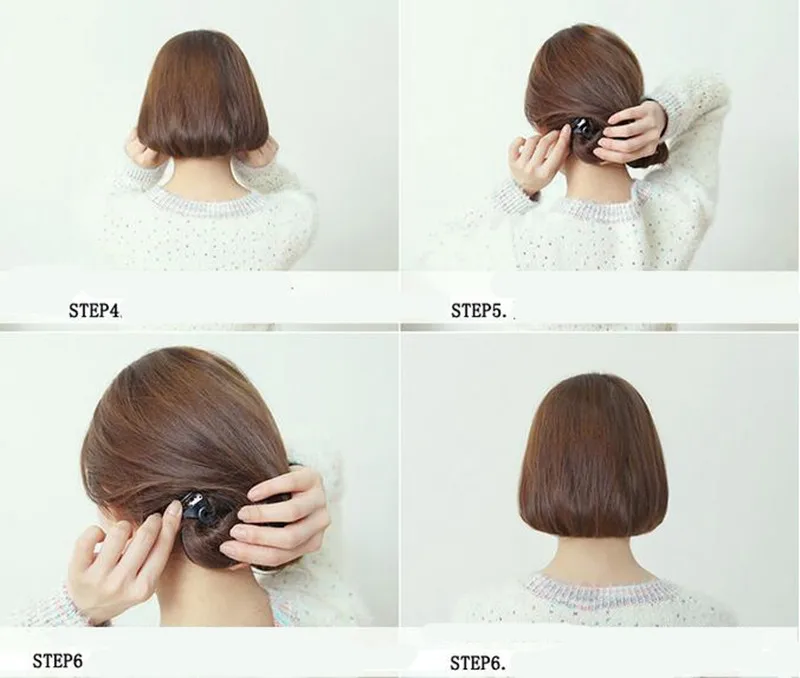 STEP4.

STEP5.

STEP6

STEP6.