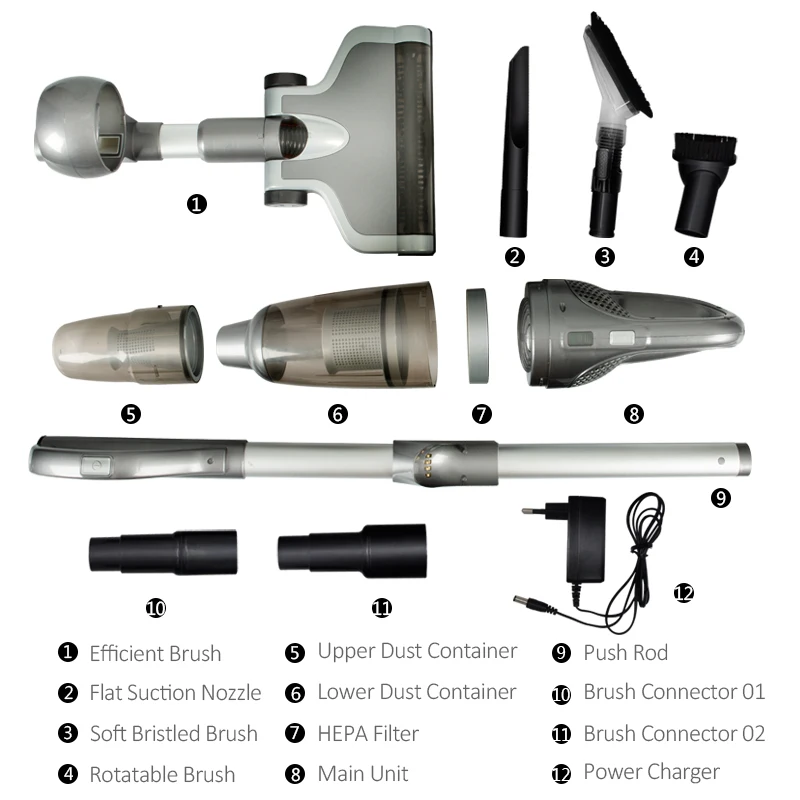 1
2
3
4
5
6
7
8
9
10
11
12

1 Efficient Brush
2 Flat Suction Nozzle
3 Soft Bristled Brush
4 Rotatable Brush

5 Upper Dust Container
6 Lower Dust Container
7 HEPA Filter
8 Main Unit

9 Push Rod
10 Brush Connector 01
11 Brush Connector 02
12 Power Charger