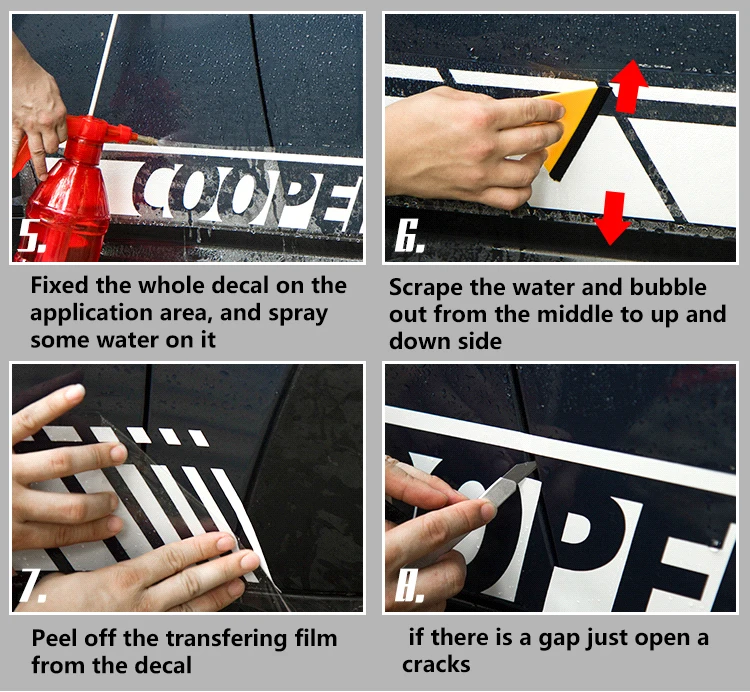 COOPE

5.

Fixed the whole decal on the application area, and spray some water on it

6.

Scrape the water and bubble out from the middle to up and down side

7.

Peel off the transfering film from the decal

OPE

8.

if there is a gap just open a cracks