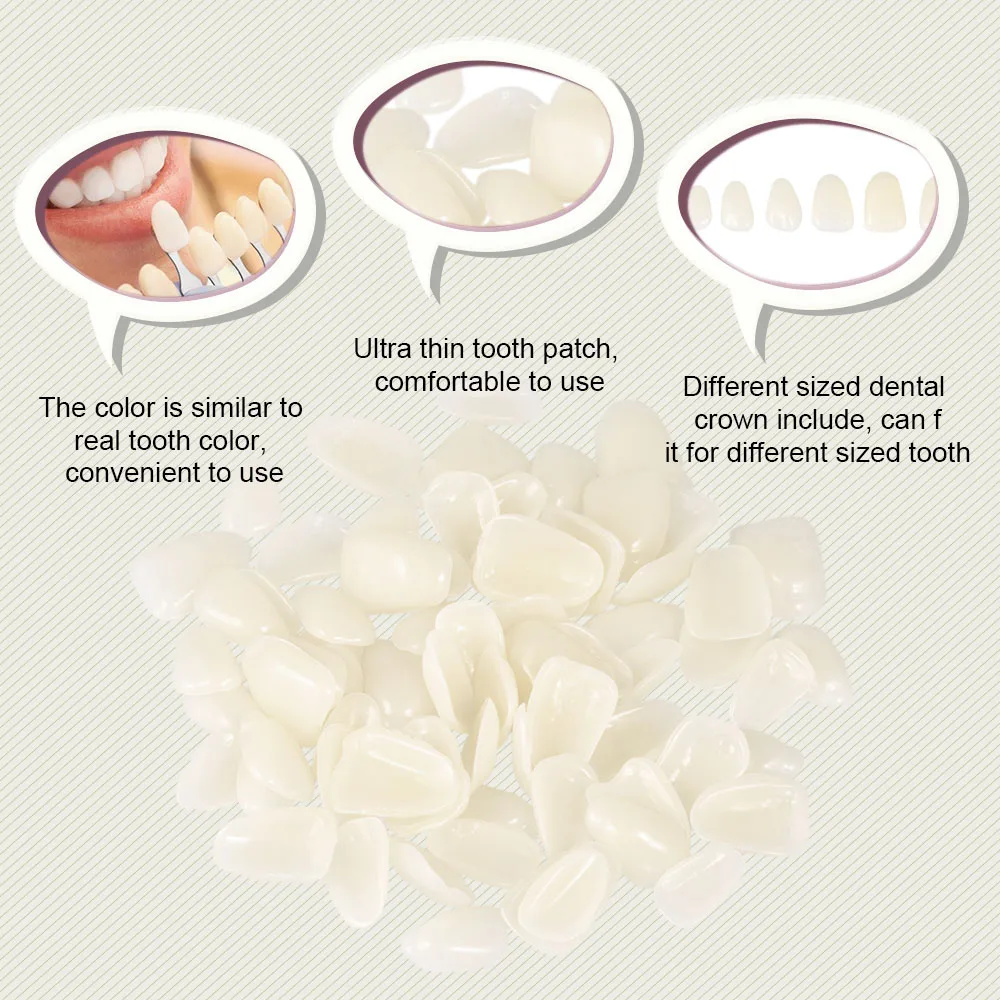 The color is similar to real tooth color, convenient to use

Ultra thin tooth patch, comfortable to use

Different sized dental crown include, can f it for different sized tooth