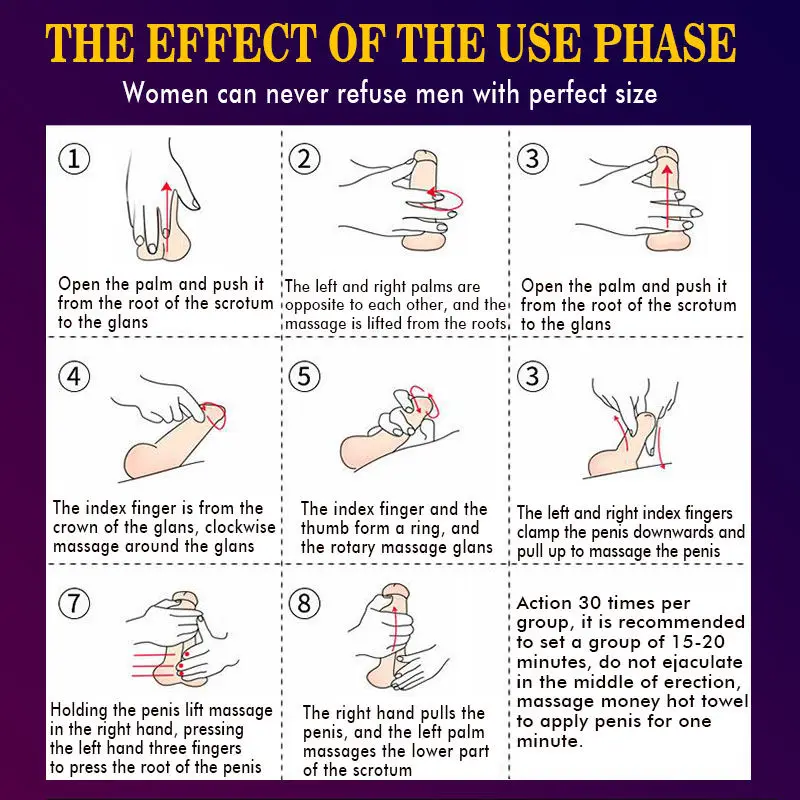 THE EFFECT OF THE USE PHASE

Women can never refuse men with perfect size

①
Open the palm and push it from the root of the scrotum to the glans

②
The left and right palms are opposite to each other, and the massage is lifted from the roots

③
Open the palm and push it from the root of the scrotum to the glans

④
The index finger is from the crown of the glans, clockwise massage around the glans

⑤
The index finger and the thumb form a ring, and the rotary massage glans

③
The left and right index fingers clamp the penis downwards and pull up to massage the penis

⑦
Holding the penis lift massage in the right hand, pressing the left hand three fingers to press the root of the penis

⑧
The right hand pulls the penis, and the left palm massages the lower part of the scrotum

Action 30 times per group, it is recommended to set a group of 15-20 minutes, do not ejaculate in the middle of erection, massage money hot towel to apply penis for one minute.