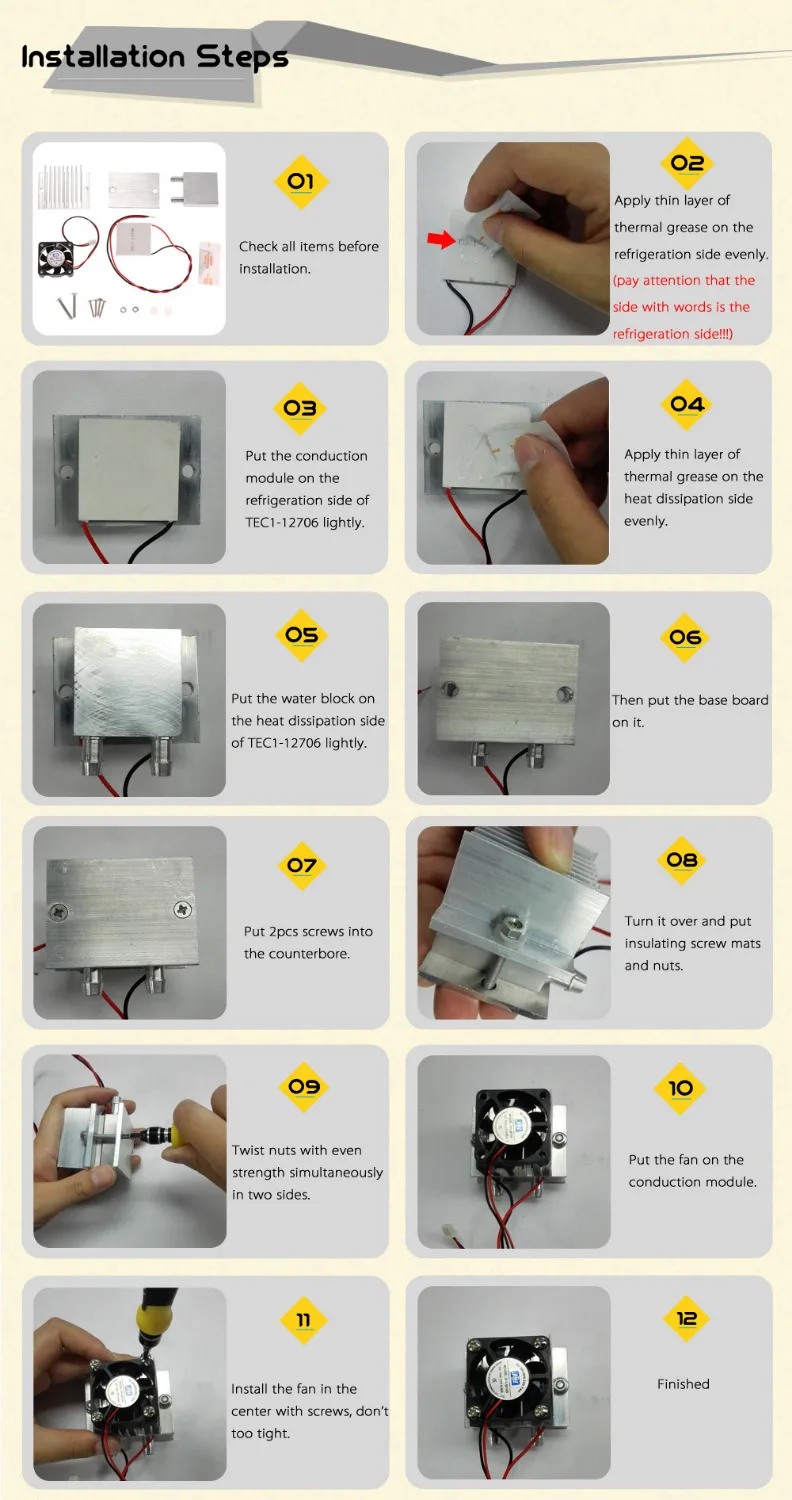 Installation Steps

01

Check all items before installation.

02

Apply thin layer of thermal grease on the refrigeration side evenly. (pay attention that the side with words is the refrigeration side!!!)

03

Put the conduction module on the refrigeration side of TEC1-12706 lightly.

04

Apply thin layer of thermal grease on the heat dissipation side evenly.

05

Put the water block on the heat dissipation side of TEC1-12706 lightly.

06

Then put the base board on it.

07

Put 2pcs screws into the counterbore.

08

Turn it over and put insulating screw mats and nuts.

09

Twist nuts with even strength simultaneously in two sides.

10

Put the fan on the conduction module.

11

Install the fan in the center with screws, don't too tight.

12

Finished