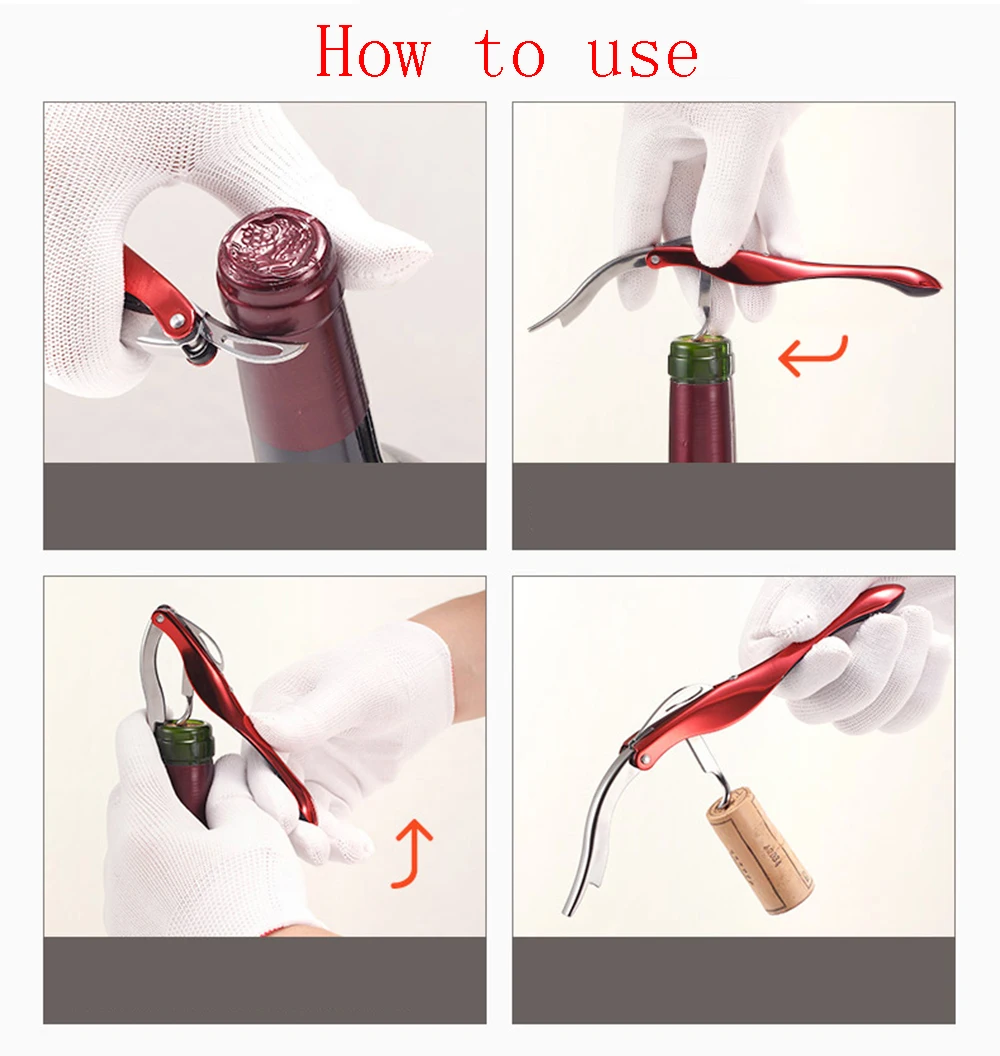 How to use