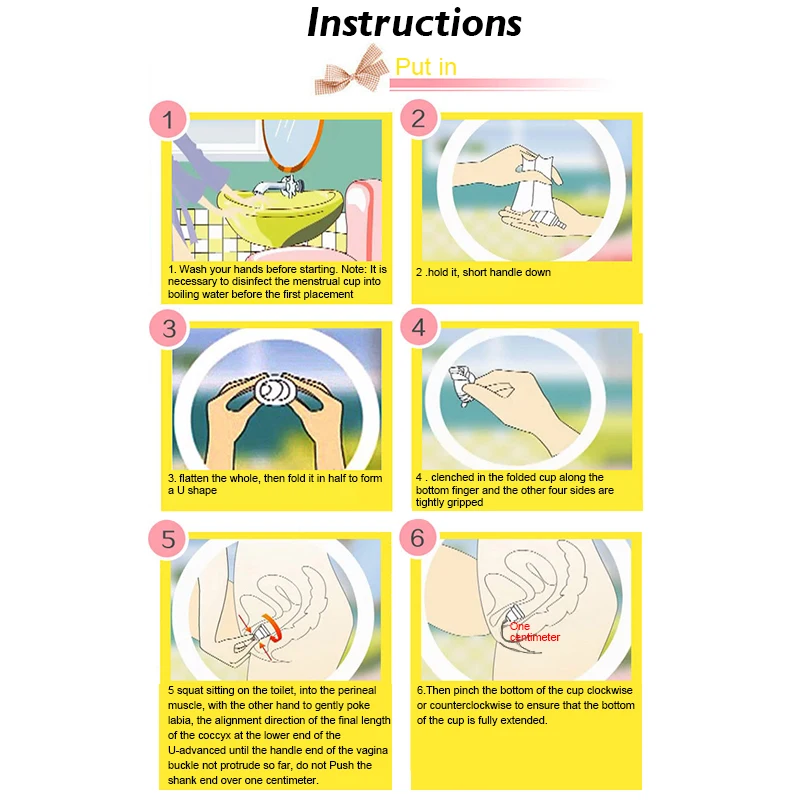 Instructions

Put in

1

1. Wash your hands before starting. Note: It is necessary to disinfect the menstrual cup into boiling water before the first placement

2

2 .hold it, short handle down

3

3. flatten the whole, then fold it in half to form a U shape

4

4 . clenched in the folded cup along the bottom finger and the other four sides are tightly gripped

5

5 squat sitting on the toilet, into the perineal muscle, with the other hand to gently poke labia, the alignment direction of the final length of the coccyx at the lower end of the U-advanced until the handle end of the vagina buckle not protrude so far, do not Push the shank end over one centimeter.

6

One centimeter

6.Then pinch the bottom of the cup clockwise or counterclockwise to ensure that the bottom of the cup is fully extended.