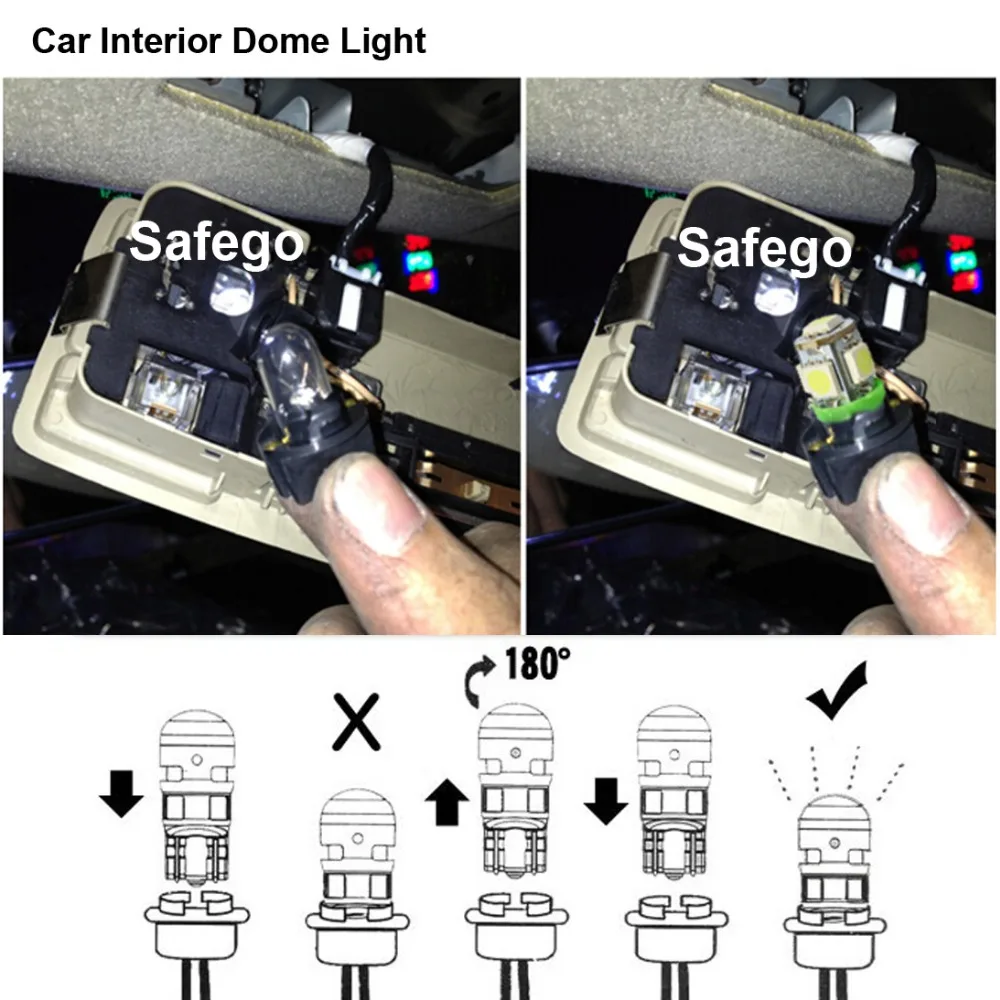 Car Interior Dome Light

Safego

Safego

180°