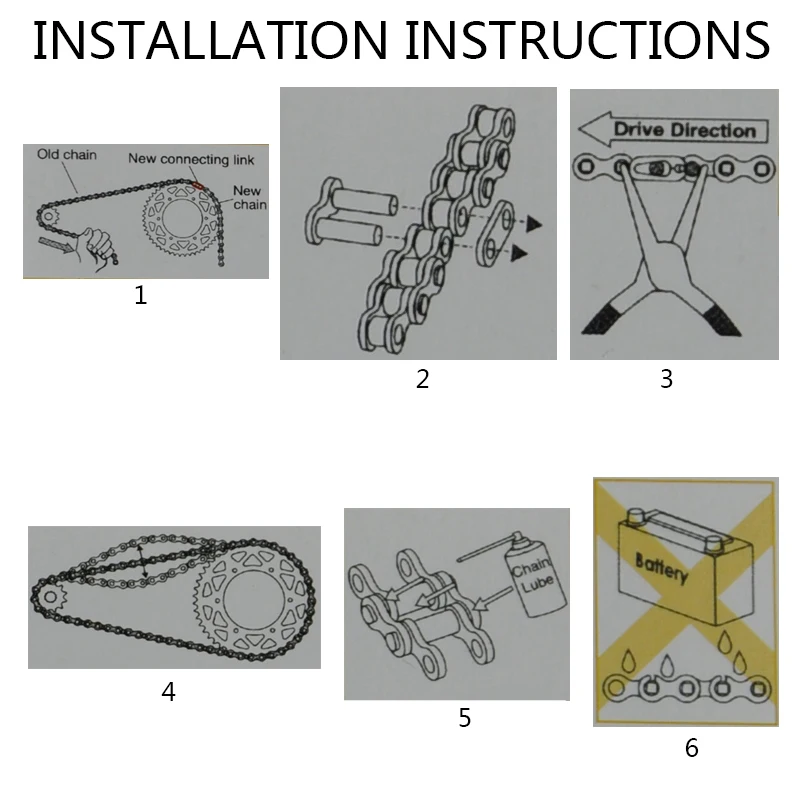 INSTALLATION INSTRUCTIONS

Old chain
New connecting link
New chain

1

2

Drive Direction

3

4

Chain Lube

5

Battery

6