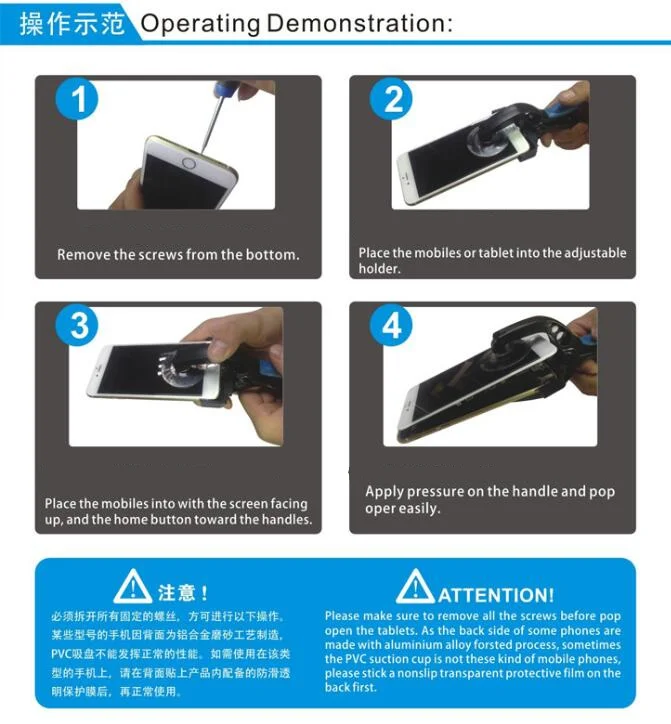 操作示范 Operating Demonstration:

1

Remove the screws from the bottom.

2

Place the mobiles or tablet into the adjustable holder.

3

Place the mobiles into with the screen facing up, and the home button toward the handles.

4

Apply pressure on the handle and pop oper easily.

注意！

必须拆开所有固定的螺丝，方可进行以下操作。某些型号的手机因背面为铝合金磨砂工艺制造，PVC吸盘不能发挥正常的性能。如需使用在该类型的手机上，请在背面贴上产品内配备的防滑透明保护膜后，再正常使用。

ATTENTION!

Please make sure to remove all the screws before pop open the tablets. As the back side of some phones are made with aluminium alloy forsted process, sometimes the PVC suction cup is not these kind of mobile phones, please stick a nonslip transparent protective film on the back first.