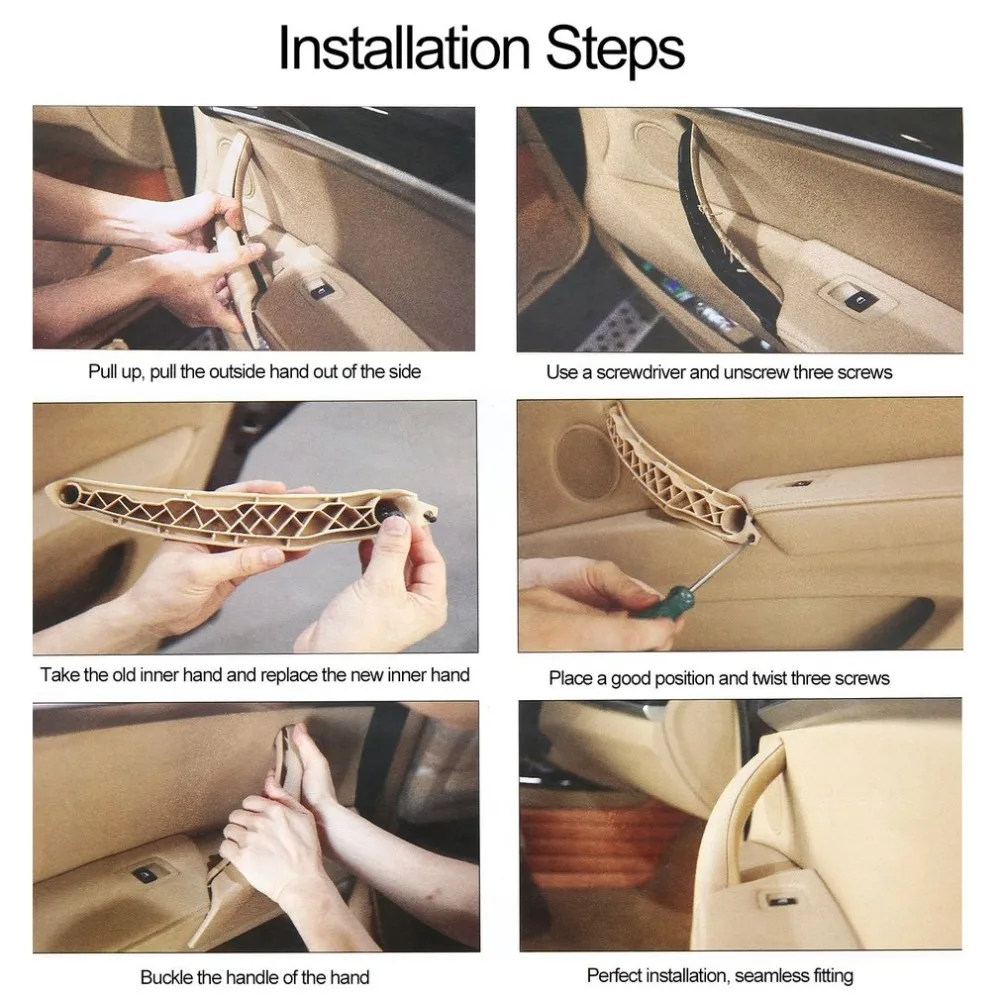 Installation Steps

Pull up, pull the outside hand out of the side

Use a screwdriver and unscrew three screws

Take the old inner hand and replace the new inner hand

Place a good position and twist three screws

Buckle the handle of the hand

Perfect installation, seamless fitting