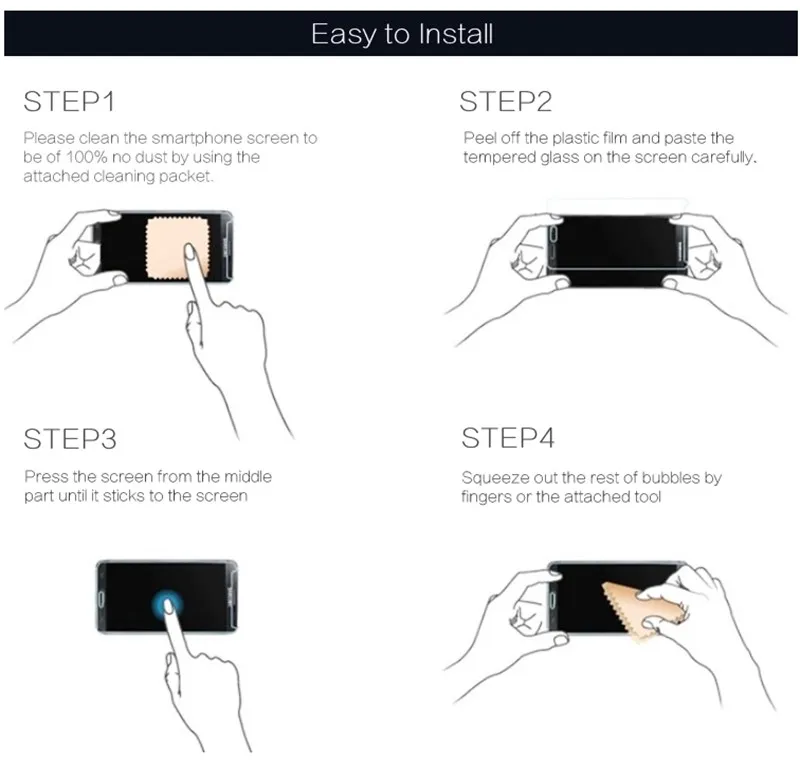 Easy to Install

STEP1

Please clean the smartphone screen to be of 100% no dust by using the attached cleaning packet.

STEP2

Peel off the plastic film and paste the tempered glass on the screen carefully.

STEP3

Press the screen from the middle part until it sticks to the screen

STEP4

Squeeze out the rest of bubbles by fingers or the attached tool