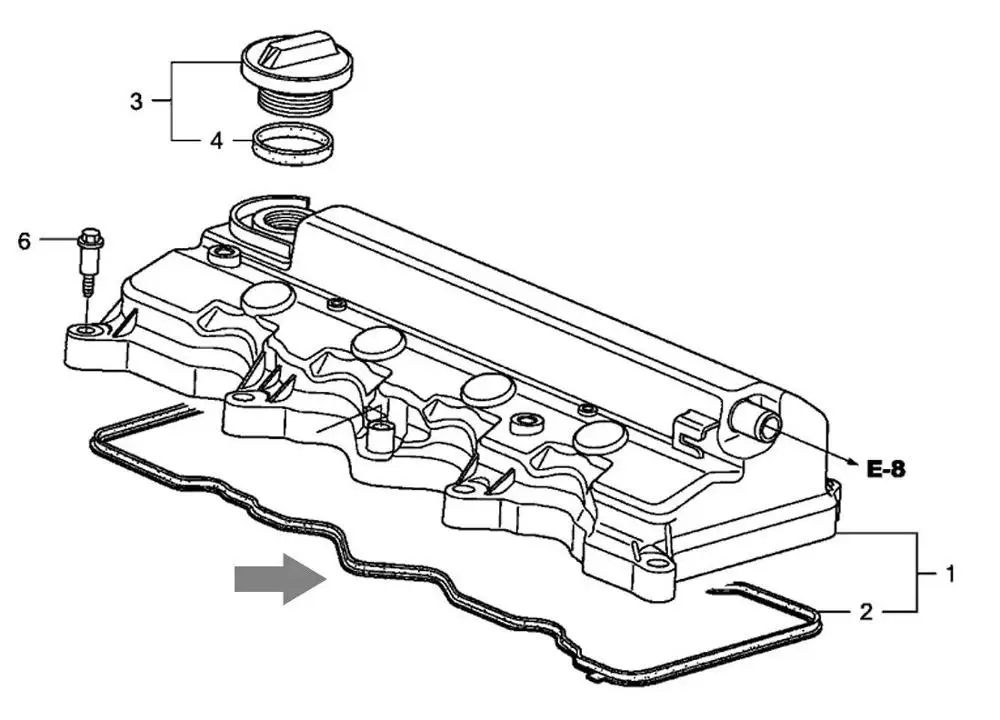 3
4
6
E-8
1
2