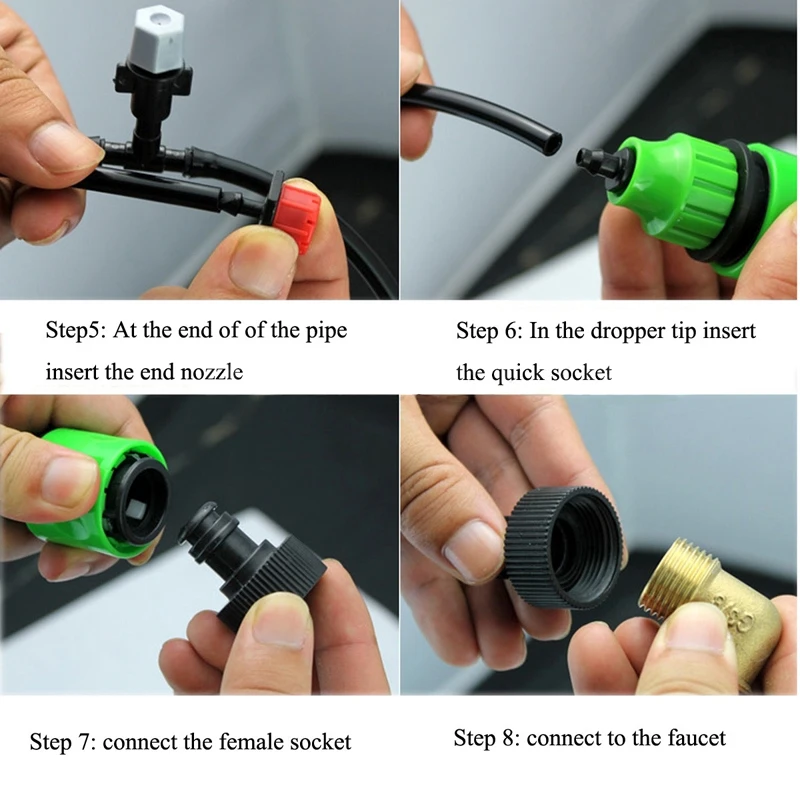 Step5: At the end of of the pipe insert the end nozzle

Step 6: In the dropper tip insert the quick socket

Step 7: connect the female socket

Step 8: connect to the faucet