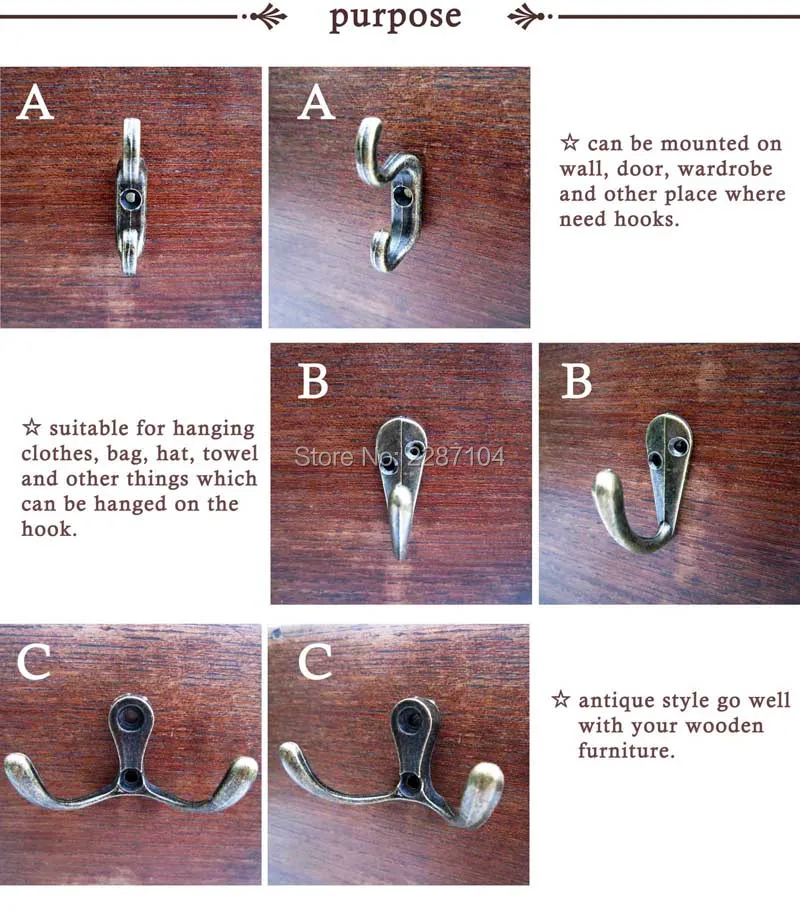 purpose

A

A

☆ can be mounted on wall, door, wardrobe and other place where need hooks.

☆ suitable for hanging clothes, bag, hat, towel and other things which can be hanged on the hook.

B

Store No: 2287104

B

C

C

☆ antique style go well with your wooden furniture.