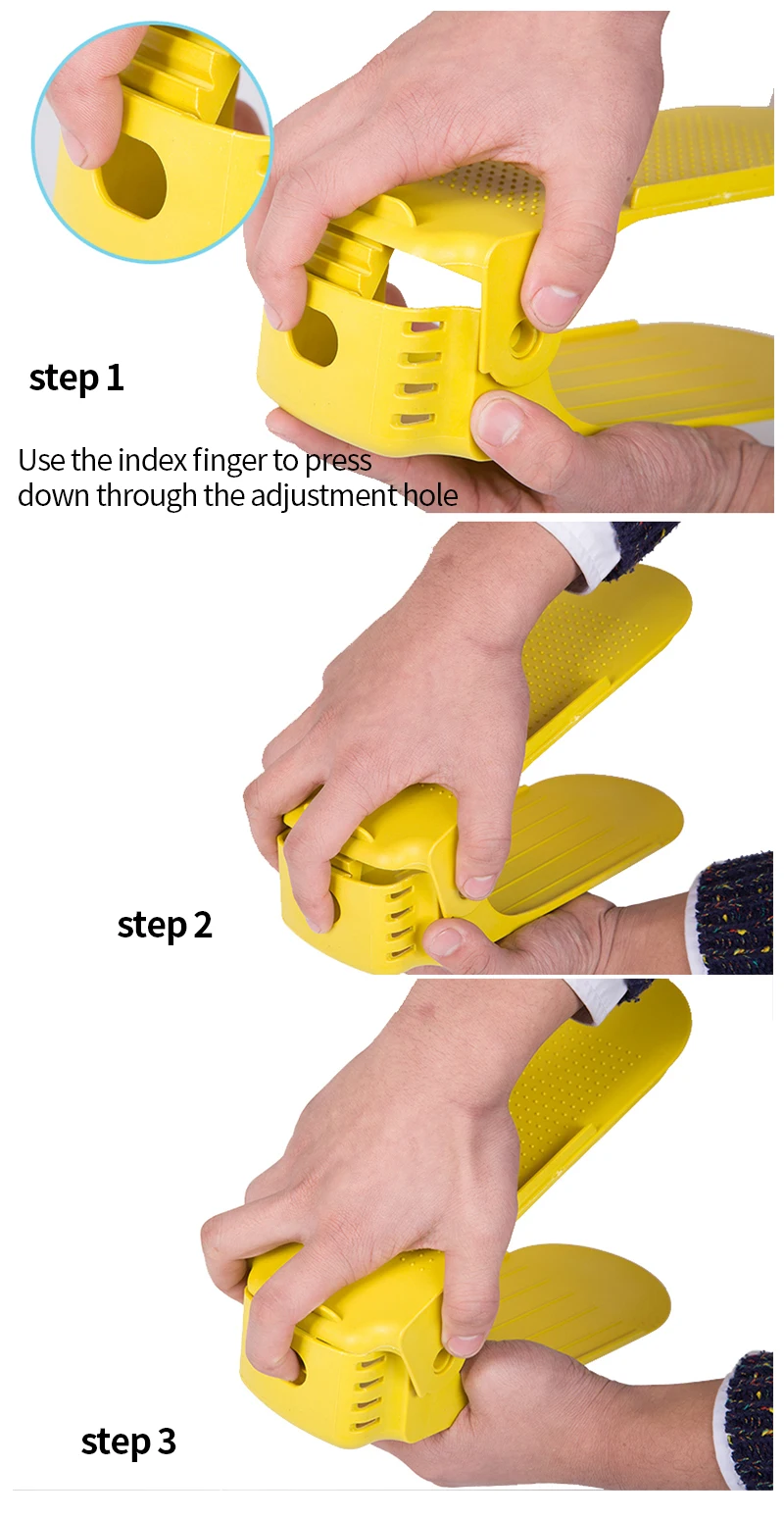 step 1

Use the index finger to press down through the adjustment hole

step 2

step 3