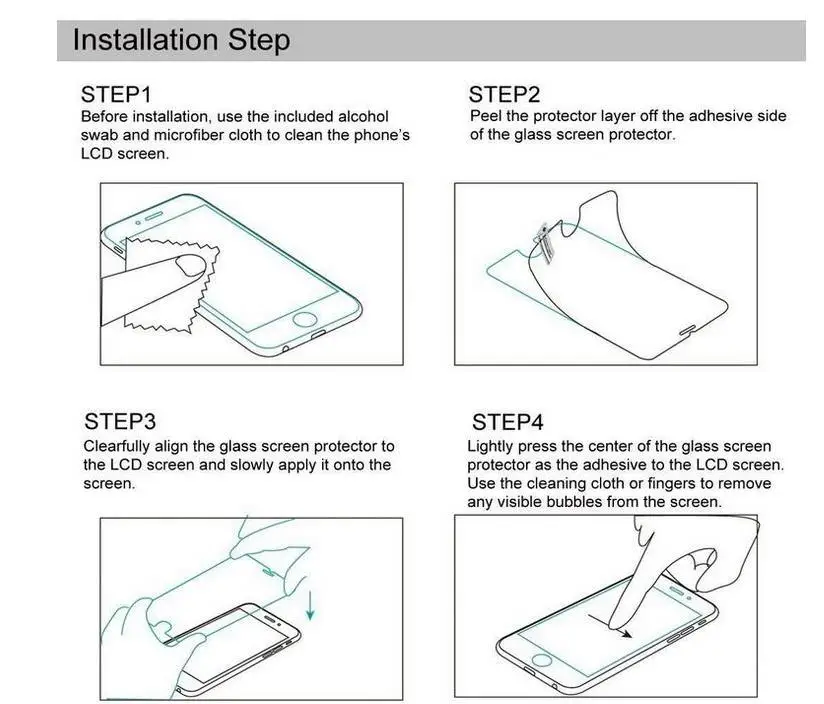 Installation Step

STEP1
Before installation, use the included alcohol swab and microfiber cloth to clean the phone's LCD screen.

STEP2
Peel the protector layer off the adhesive side of the glass screen protector.

STEP3
Clearfully align the glass screen protector to the LCD screen and slowly apply it onto the screen.

STEP4
Lightly press the center of the glass screen protector as the adhesive to the LCD screen. Use the cleaning cloth or fingers to remove any visible bubbles from the screen.