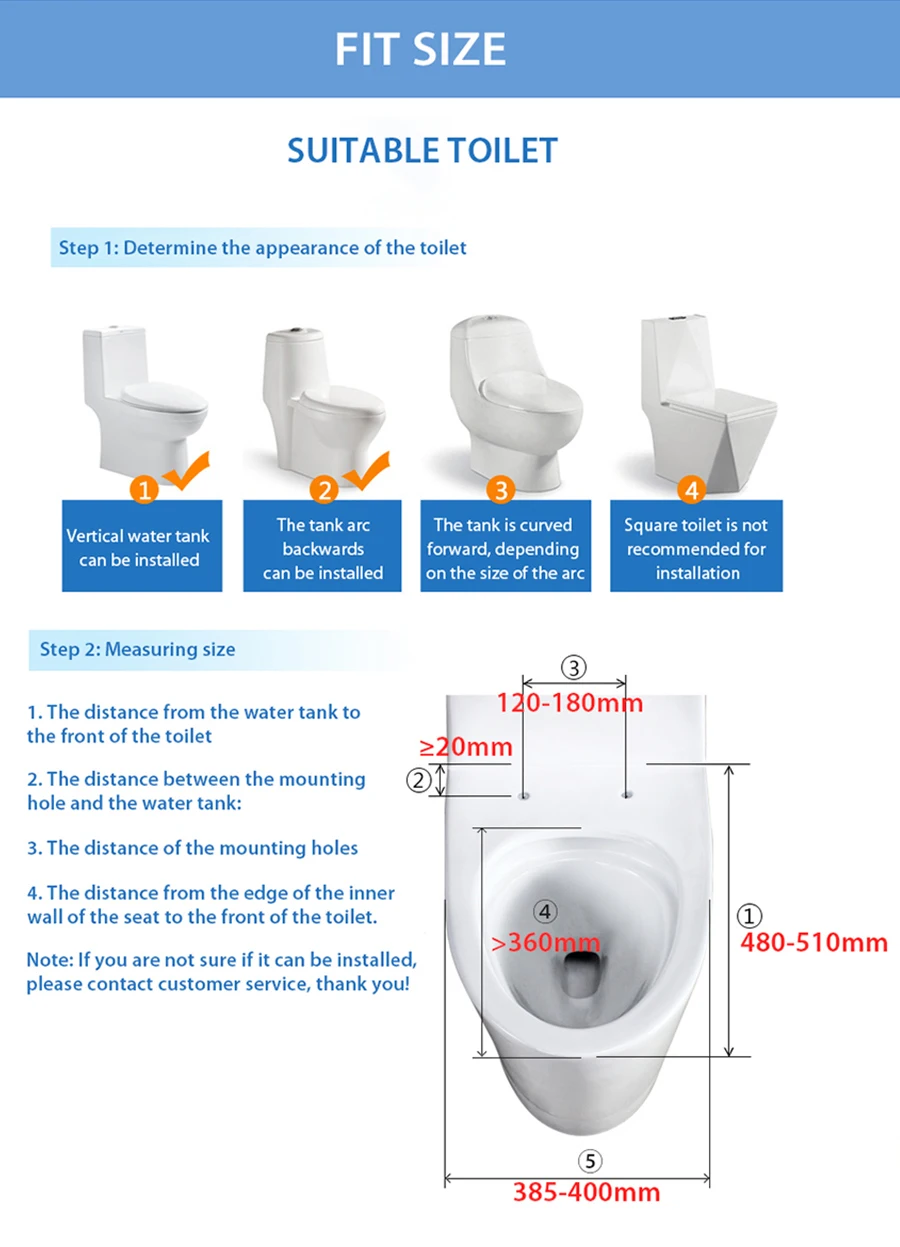 FIT SIZE

SUITABLE TOILET

Step 1: Determine the appearance of the toilet

1
Vertical water tank can be installed

2
The tank arc backwards can be installed

3
The tank is curved forward, depending on the size of the arc

4
Square toilet is not recommended for installation

Step 2: Measuring size

1. The distance from the water tank to the front of the toilet

2. The distance between the mounting hole and the water tank:

3. The distance of the mounting holes

4. The distance from the edge of the inner wall of the seat to the front of the toilet.

Note: If you are not sure if it can be installed, please contact customer service, thank you!

③
120-180mm
≥20mm
②
④
>360mm
①
480-510mm
⑤
385-400mm