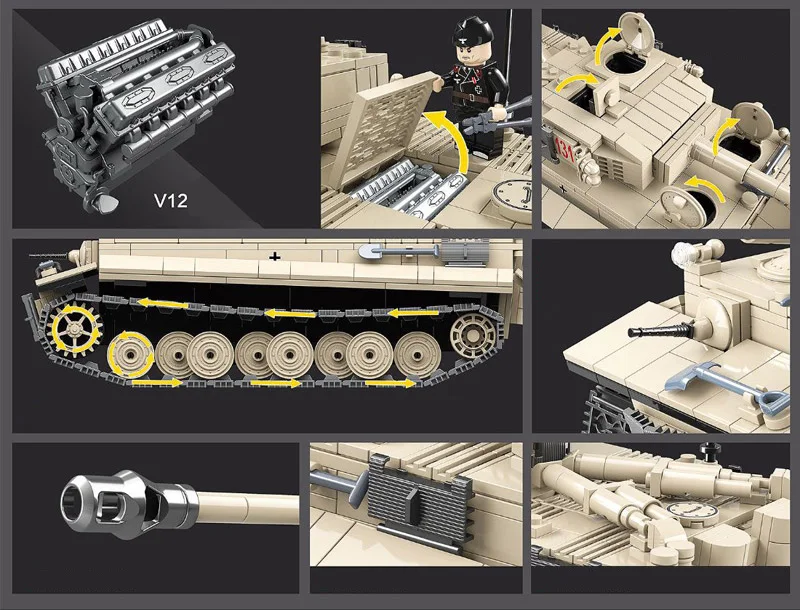 V12

131