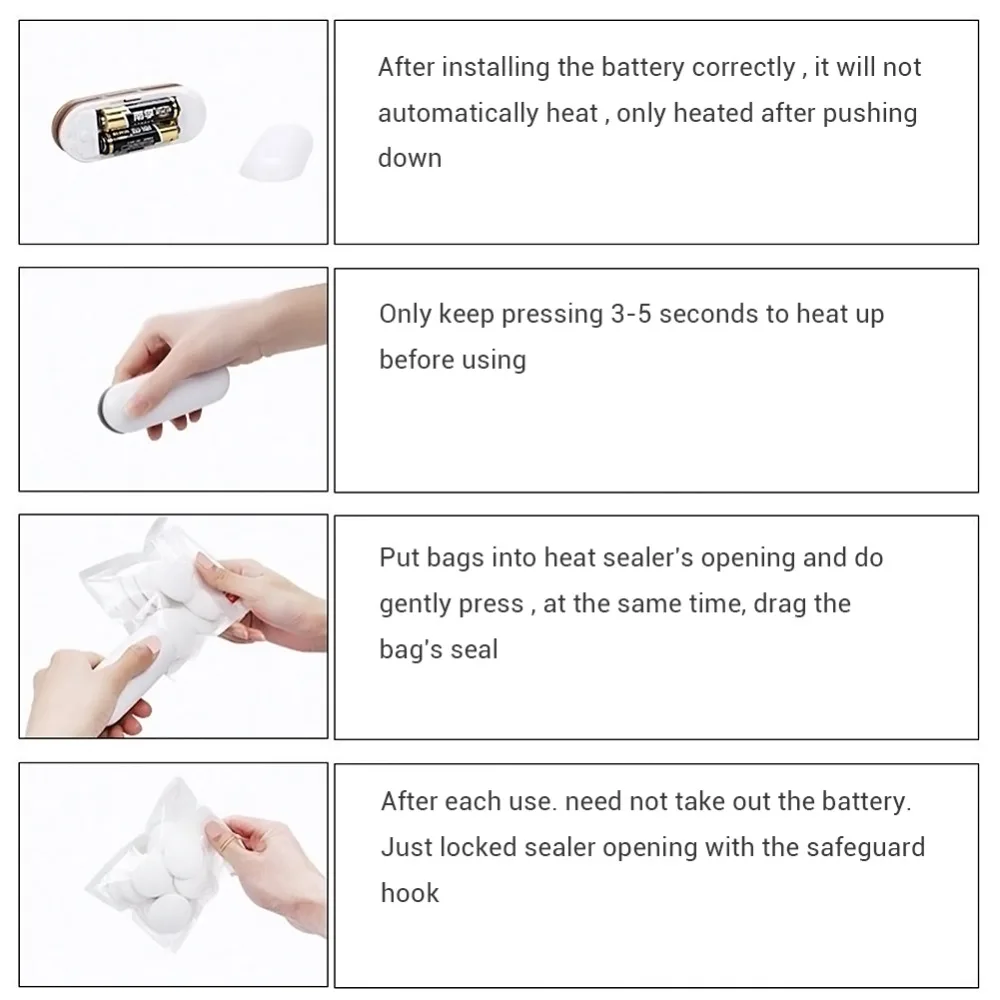 After installing the battery correctly , it will not automatically heat , only heated after pushing down

Only keep pressing 3-5 seconds to heat up before using

Put bags into heat sealer's opening and do gently press , at the same time, drag the bag's seal

After each use. need not take out the battery. Just locked sealer opening with the safeguard hook