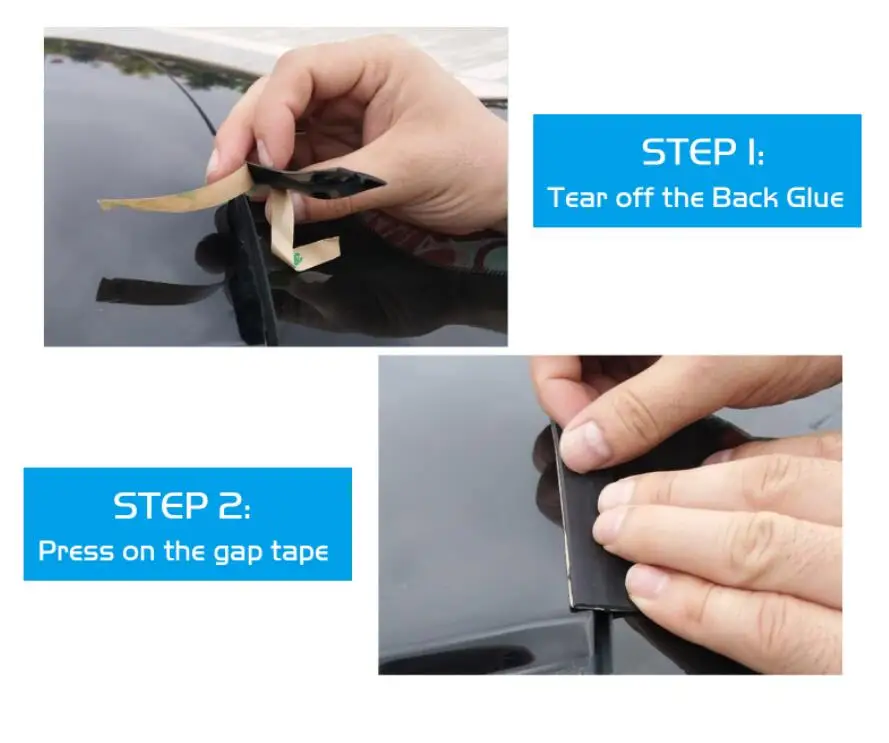 STEP 1:
Tear off the Back Glue

STEP 2:
Press on the gap tape