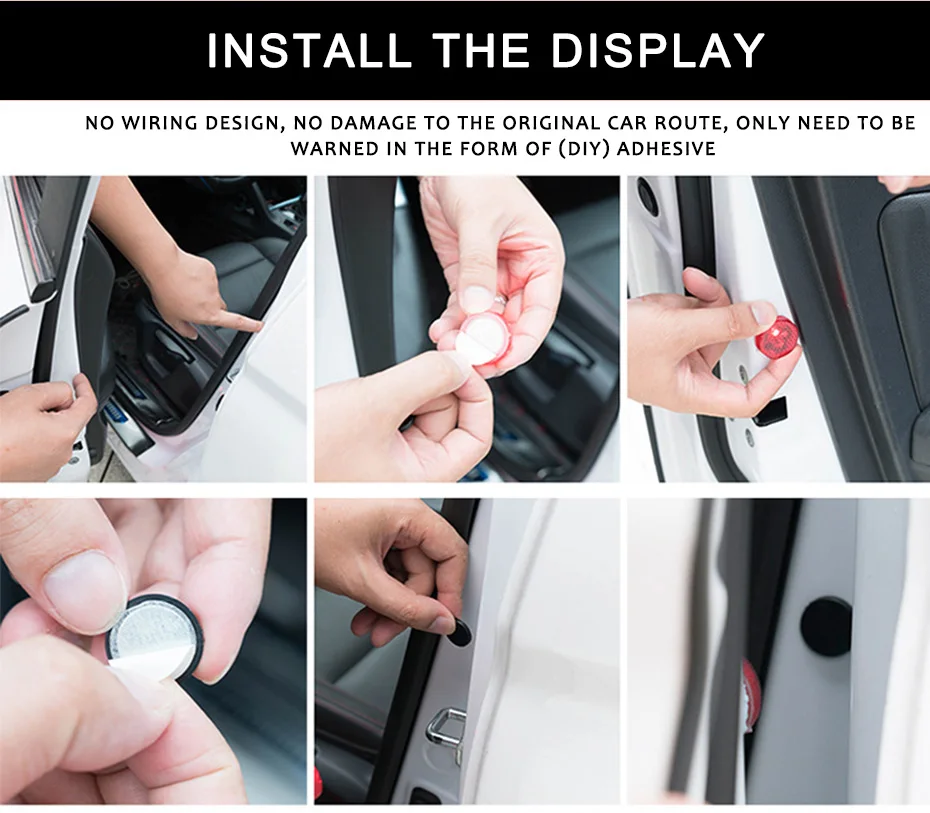 INSTALL THE DISPLAY

NO WIRING DESIGN, NO DAMAGE TO THE ORIGINAL CAR ROUTE, ONLY NEED TO BE WARNED IN THE FORM OF (DIY) ADHESIVE