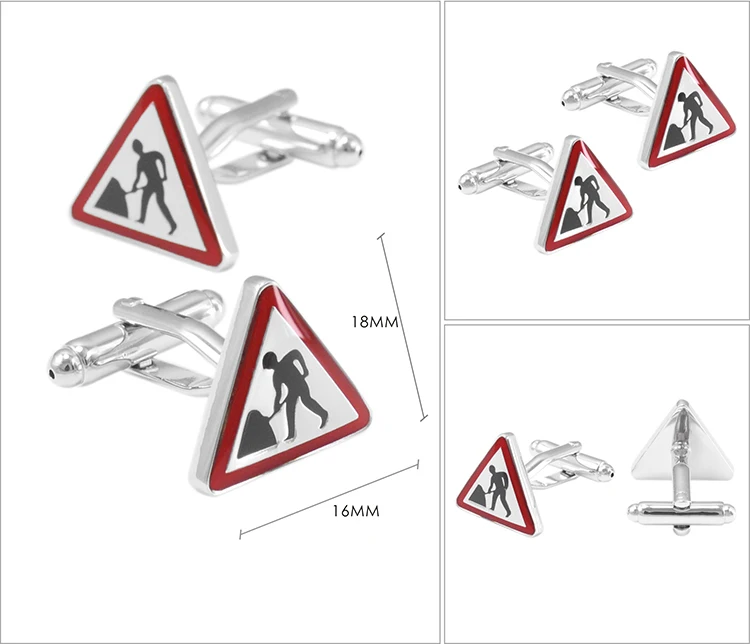 18MM

16MM