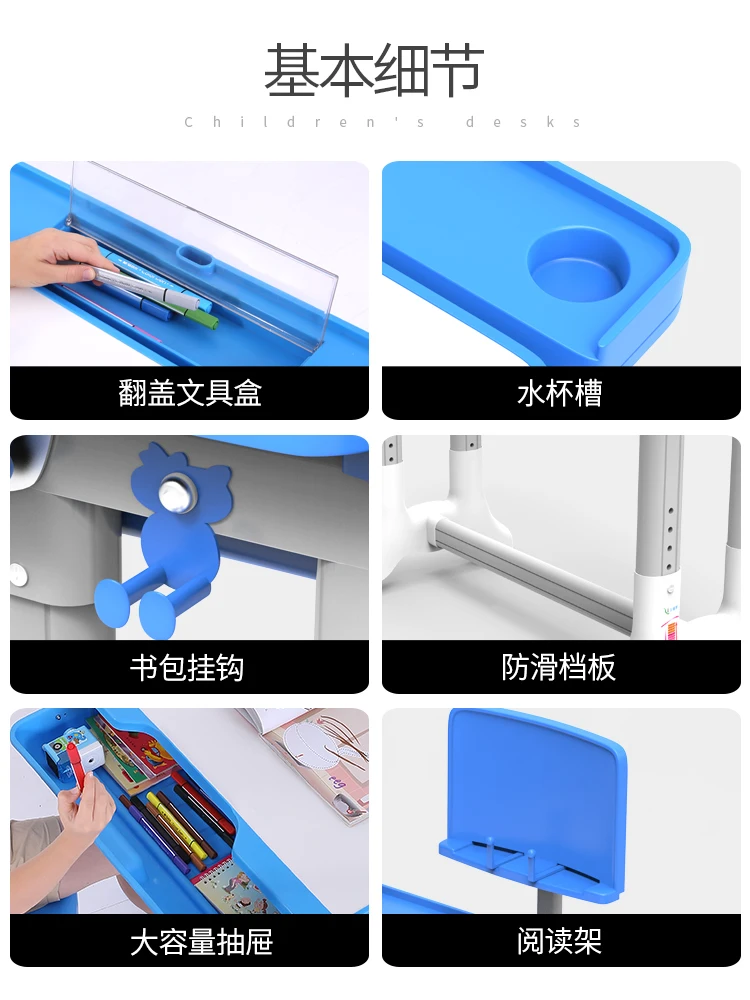 基本细节

Children's desks

翻盖文具盒

水杯槽

书包挂钩

防滑档板

大容量抽屉

阅读架