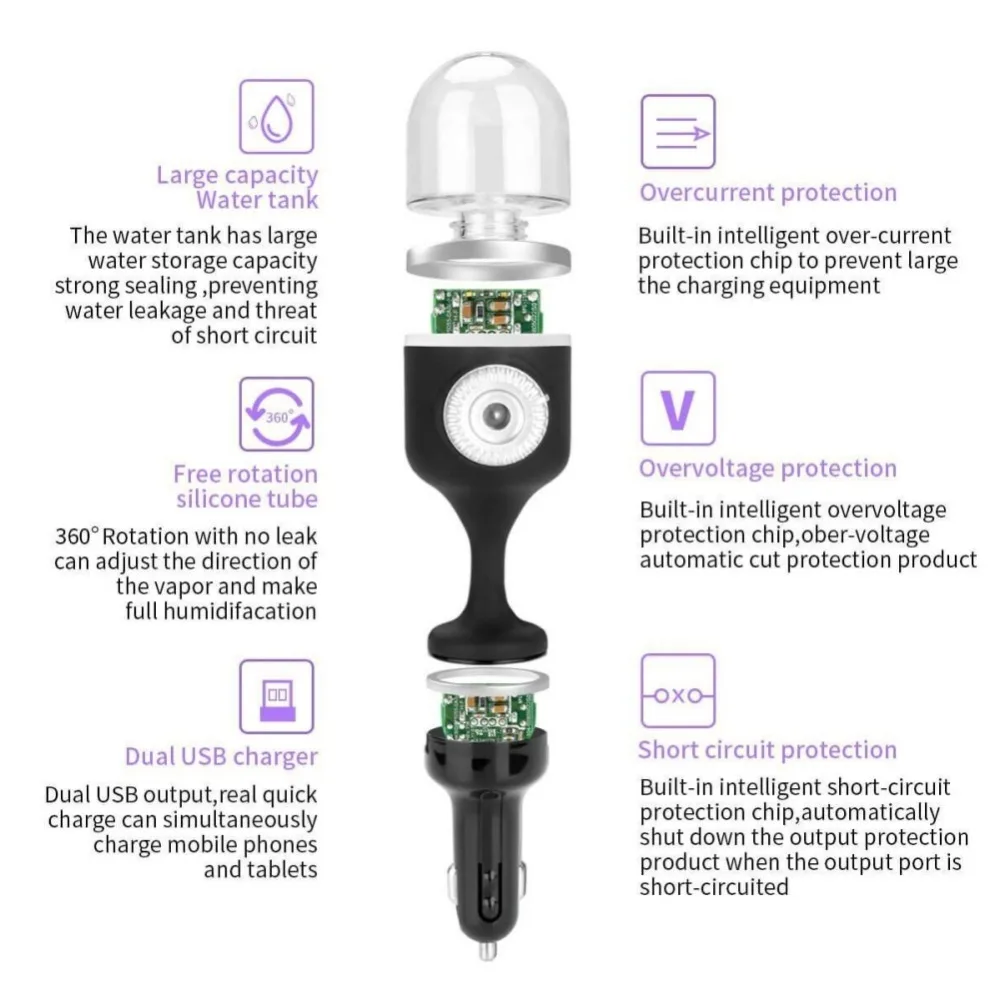 Large capacity
Water tank

The water tank has large water storage capacity strong sealing ,preventing water leakage and threat of short circuit

360°

Free rotation
silicone tube

360° Rotation with no leak can adjust the direction of the vapor and make full humidifacation

Dual USB charger

Dual USB output,real quick charge can simultaneously charge mobile phones and tablets

Overcurrent protection

Built-in intelligent over-current protection chip to prevent large the charging equipment

V

Overvoltage protection

Built-in intelligent overvoltage protection chip,ober-voltage automatic cut protection product

Short circuit protection

Built-in intelligent short-circuit protection chip,automatically shut down the output protection product when the output port is short-circuited