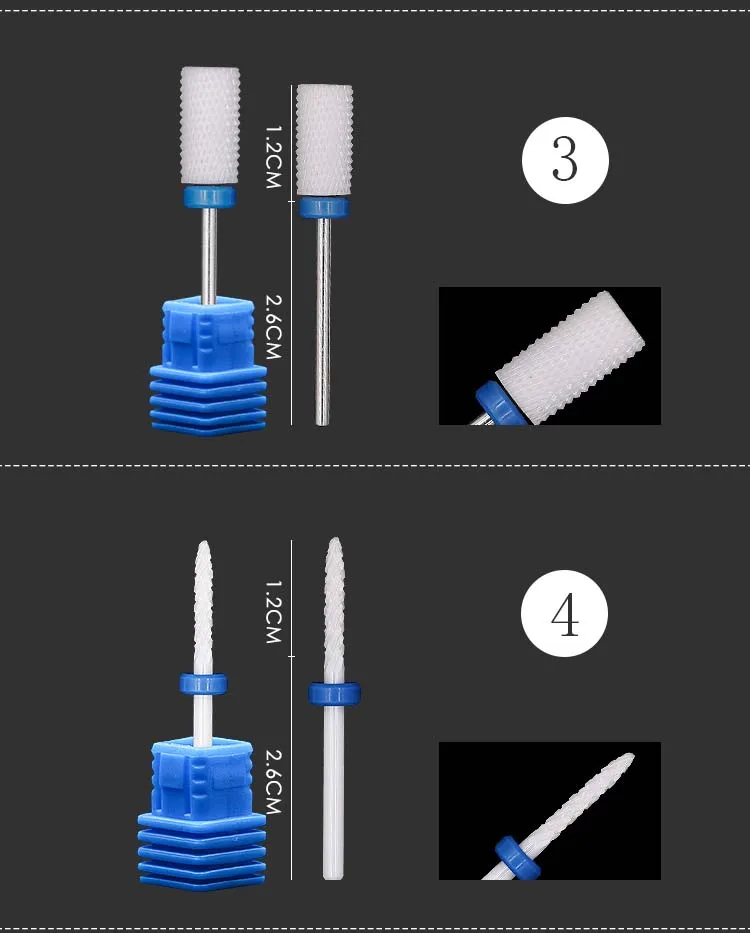 1.2CM
2.6CM
3
1.2CM
2.6CM
4