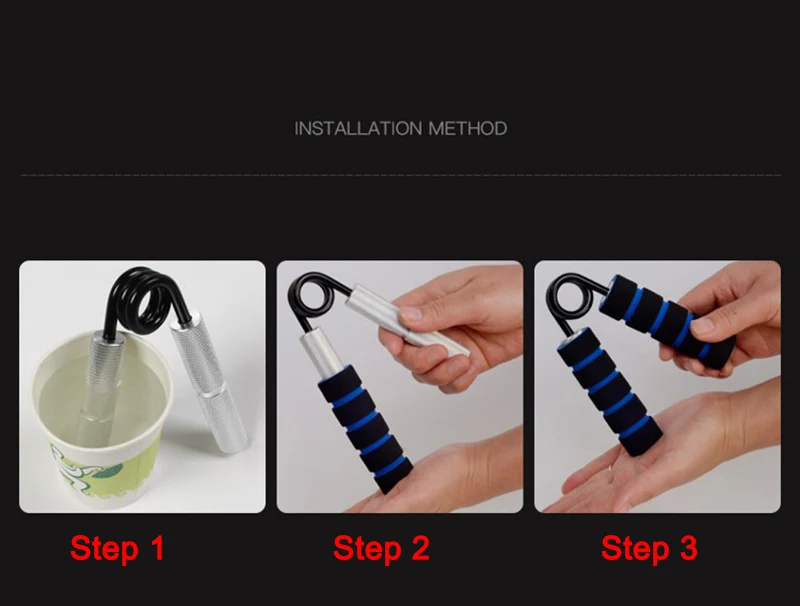 INSTALLATION METHOD

Step 1

Step 2

Step 3