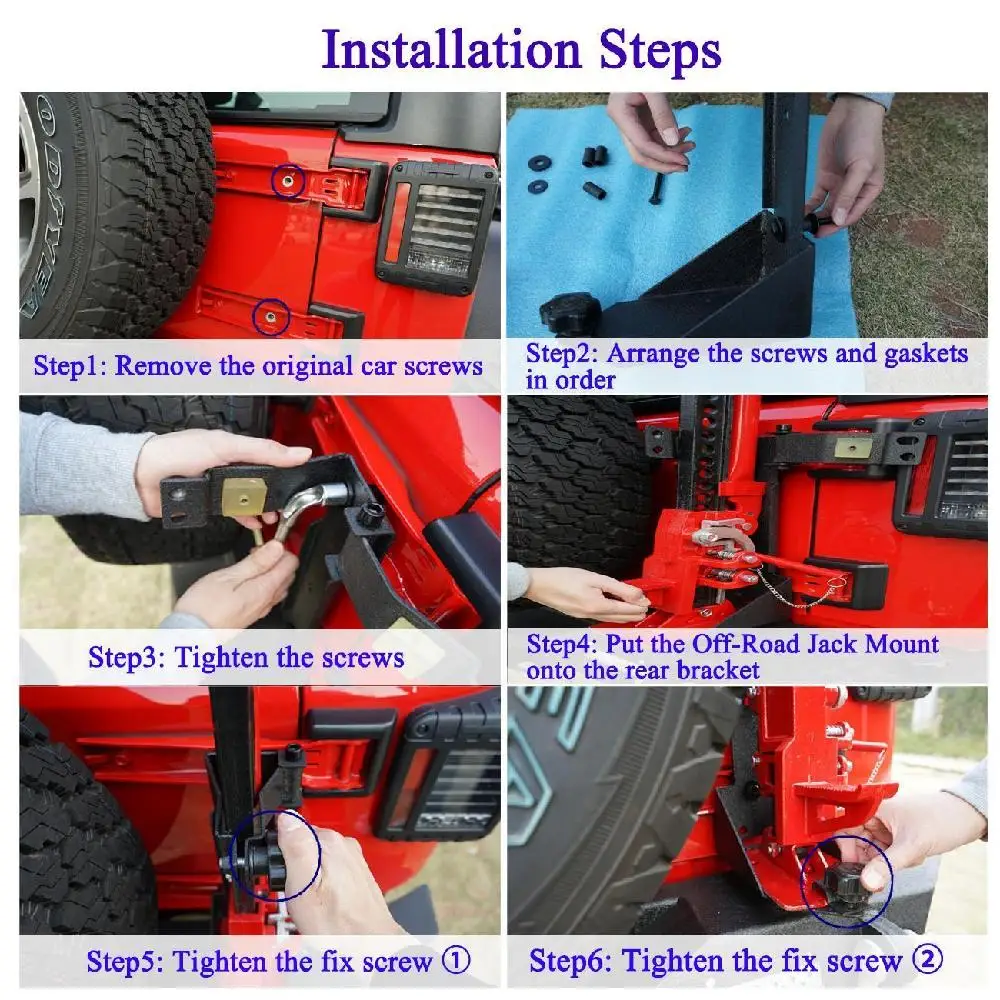 Installation Steps

Step1: Remove the original car screws

Step2: Arrange the screws and gaskets in order

Step3: Tighten the screws

Step4: Put the Off-Road Jack Mount onto the rear bracket

Step5: Tighten the fix screw ①

Step6: Tighten the fix screw ②