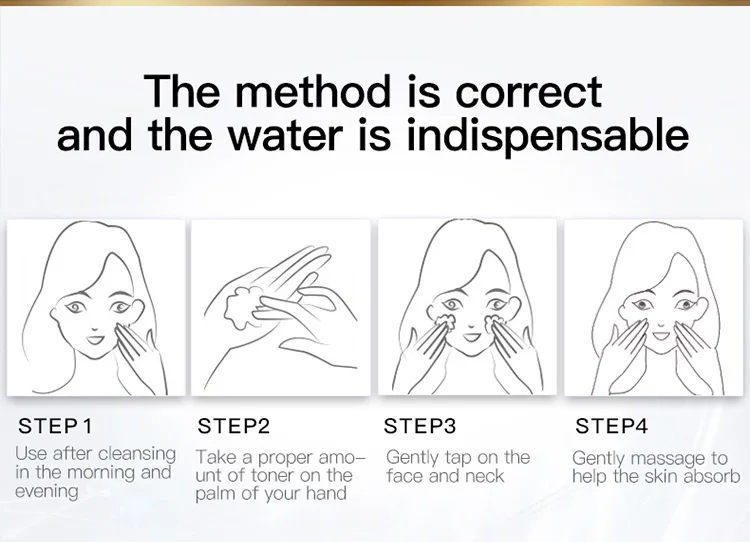 The method is correct and the water is indispensable

STEP1
Use after cleansing in the morning and evening

STEP2
Take a proper amount of toner on the palm of your hand

STEP3
Gently tap on the face and neck

STEP4
Gently massage to help the skin absorb