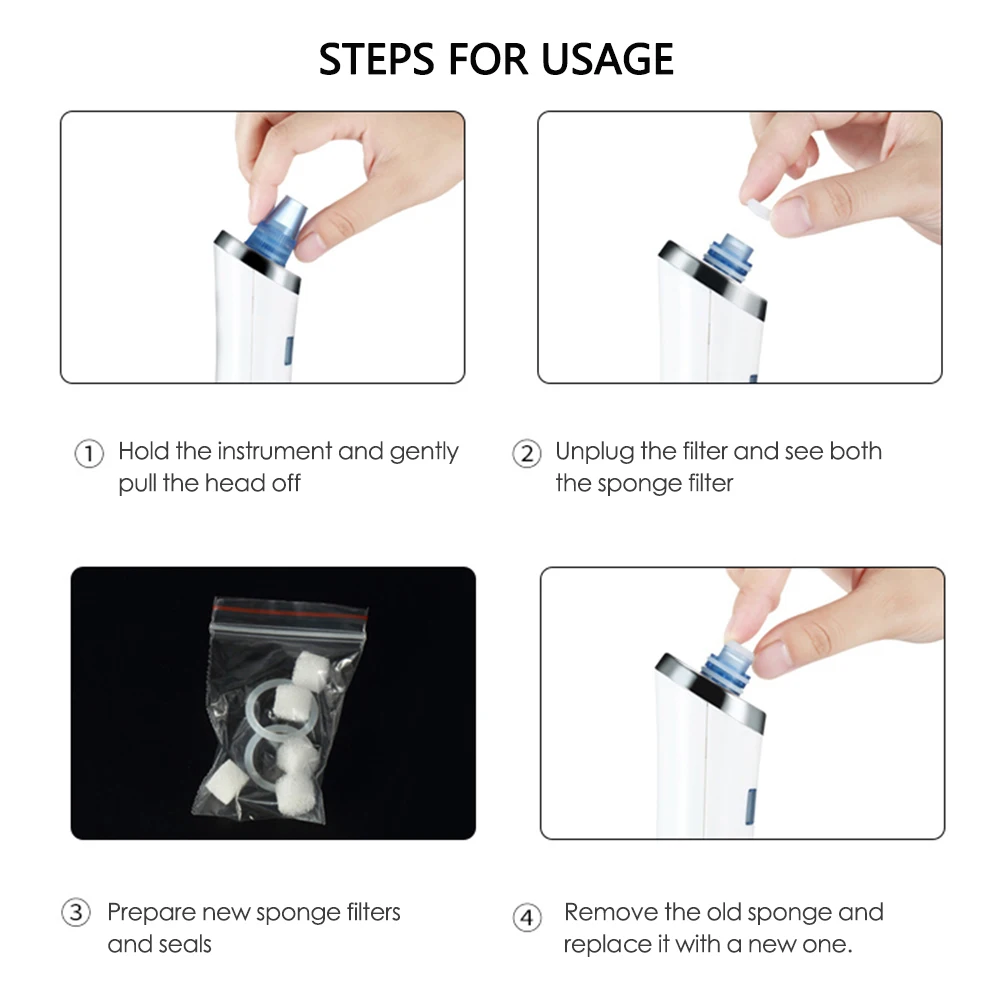 STEPS FOR USAGE

① Hold the instrument and gently pull the head off

② Unplug the filter and see both the sponge filter

③ Prepare new sponge filters and seals

④ Remove the old sponge and replace it with a new one.