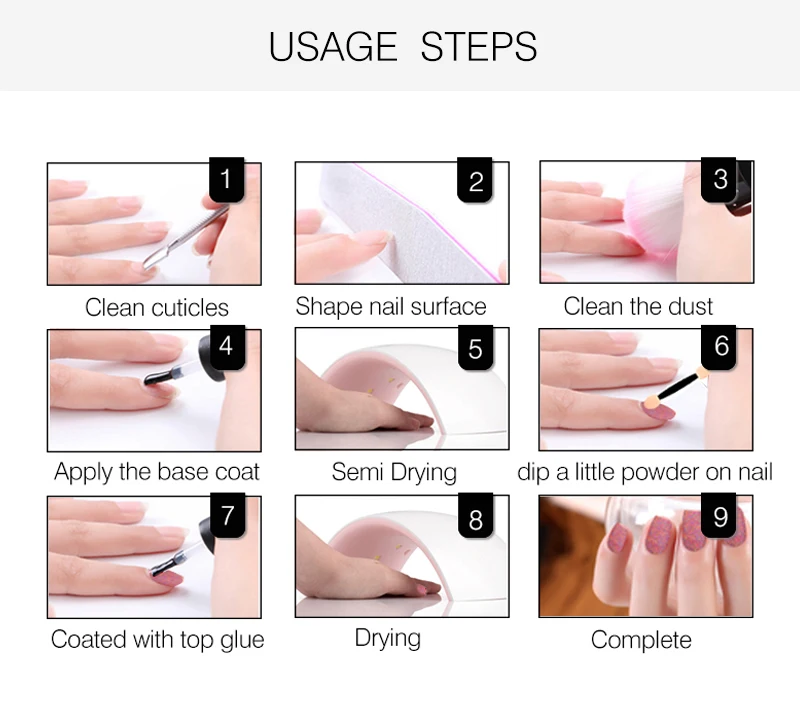 USAGE STEPS

1
Clean cuticles

2
Shape nail surface

3
Clean the dust

4
Apply the base coat

5
Semi Drying

6
dip a little powder on nail

7
Coated with top glue

8
Drying

9
Complete