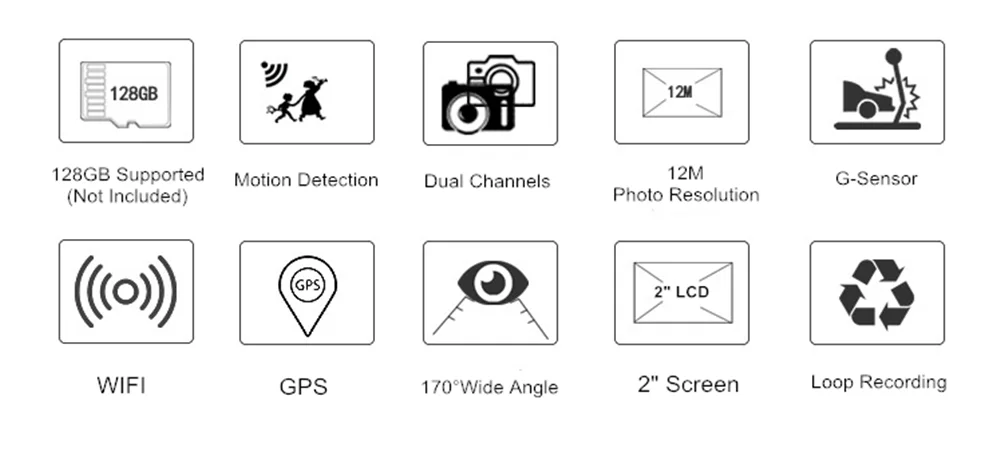 128GB

128GB Supported
(Not Included)

Motion Detection

Dual Channels

12M

12M
Photo Resolution

G-Sensor

WIFI

GPS

GPS

170°Wide Angle

2" LCD

2" Screen

Loop Recording