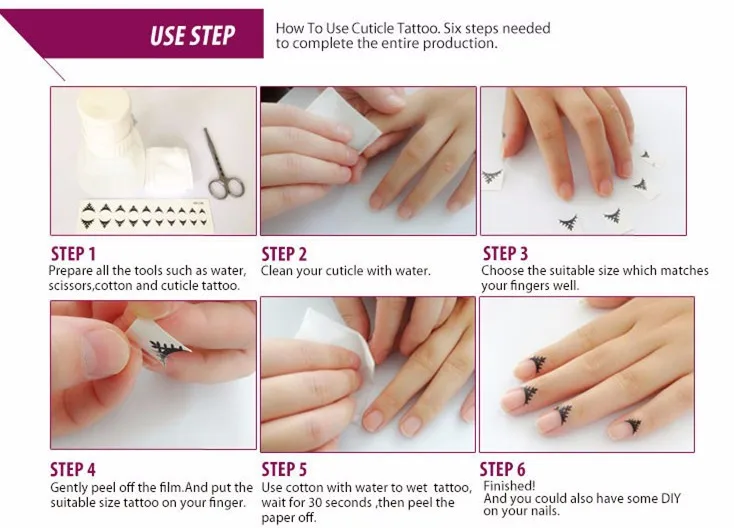 USE STEP

How To Use Cuticle Tattoo. Six steps needed to complete the entire production.

STEP 1
Prepare all the tools such as water, scissors,cotton and cuticle tattoo.

STEP 2
Clean your cuticle with water.

STEP 3
Choose the suitable size which matches your fingers well.

STEP 4
Gently peel off the film.And put the suitable size tattoo on your finger.

STEP 5
Use cotton with water to wet tattoo, wait for 30 seconds ,then peel the paper off.

STEP 6
Finished!
And you could also have some DIY on your nails.