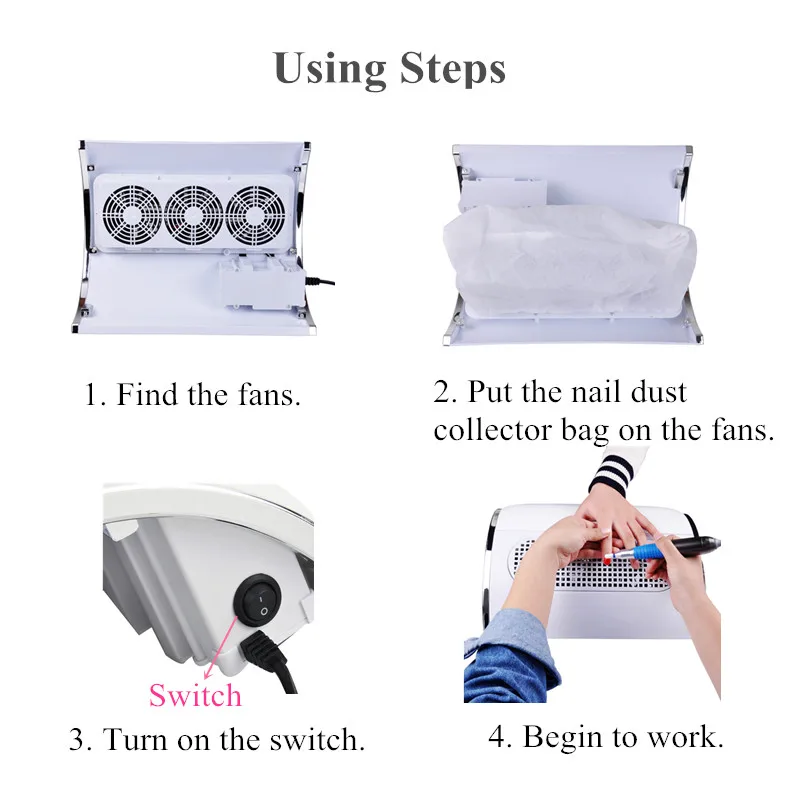 Using Steps

1. Find the fans.

2. Put the nail dust collector bag on the fans.

Switch

3. Turn on the switch.

4. Begin to work.