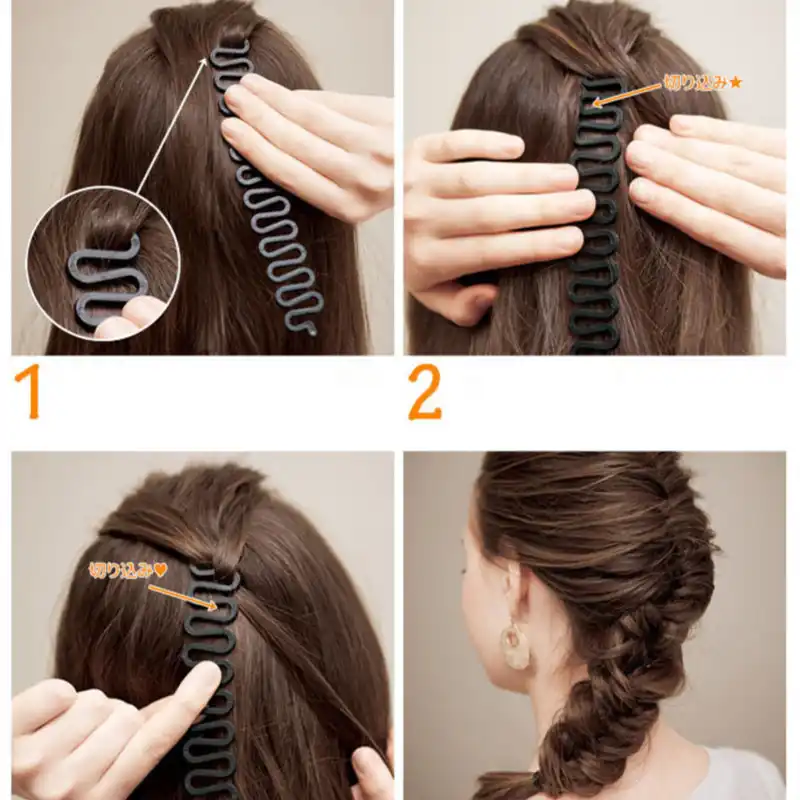 1

切り込み★

2

切り込み♥